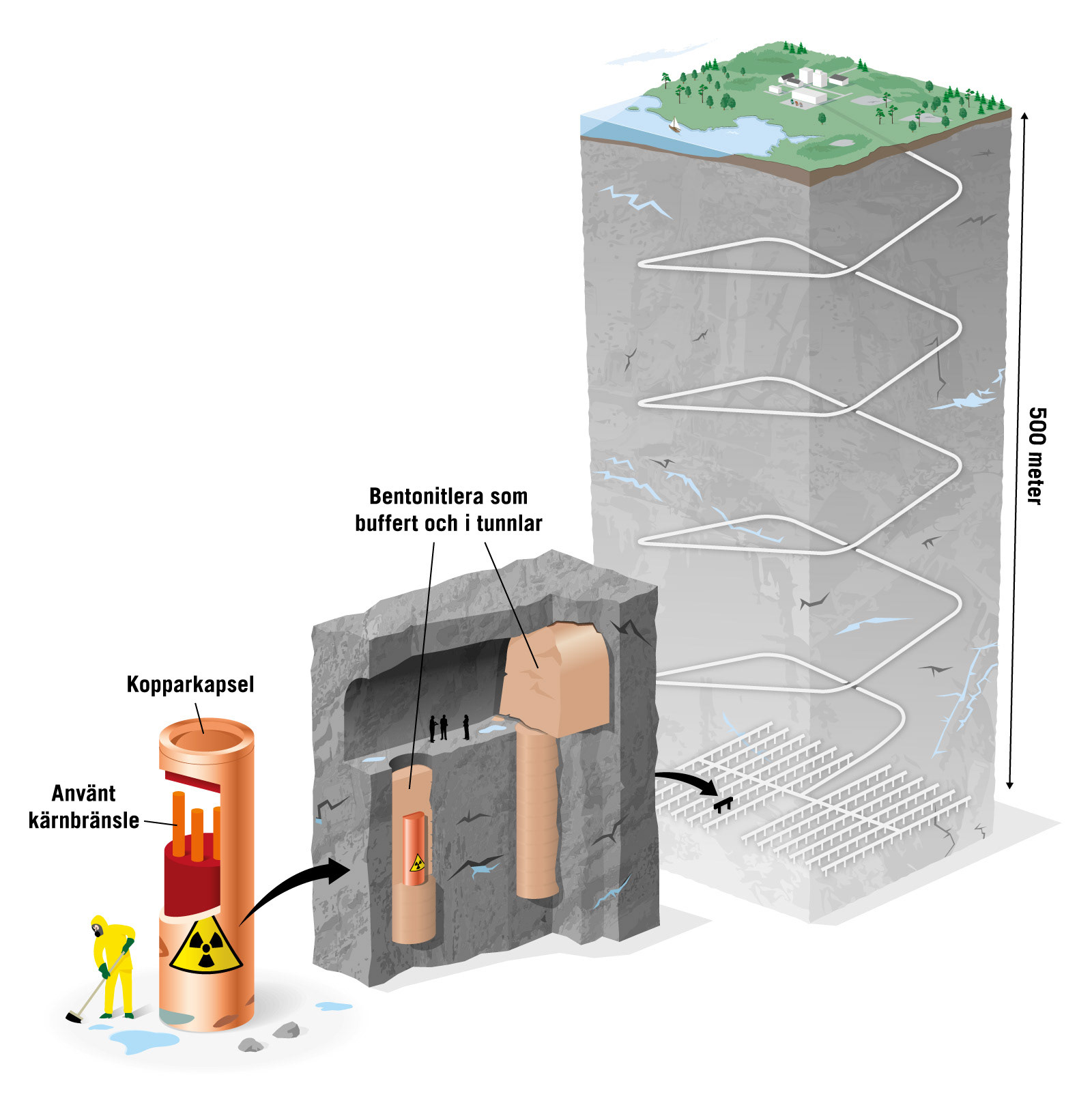 500 meter

Bentonitlera som buffert och i tunnlar

Kopparkapsel

Använt kärnbränsle