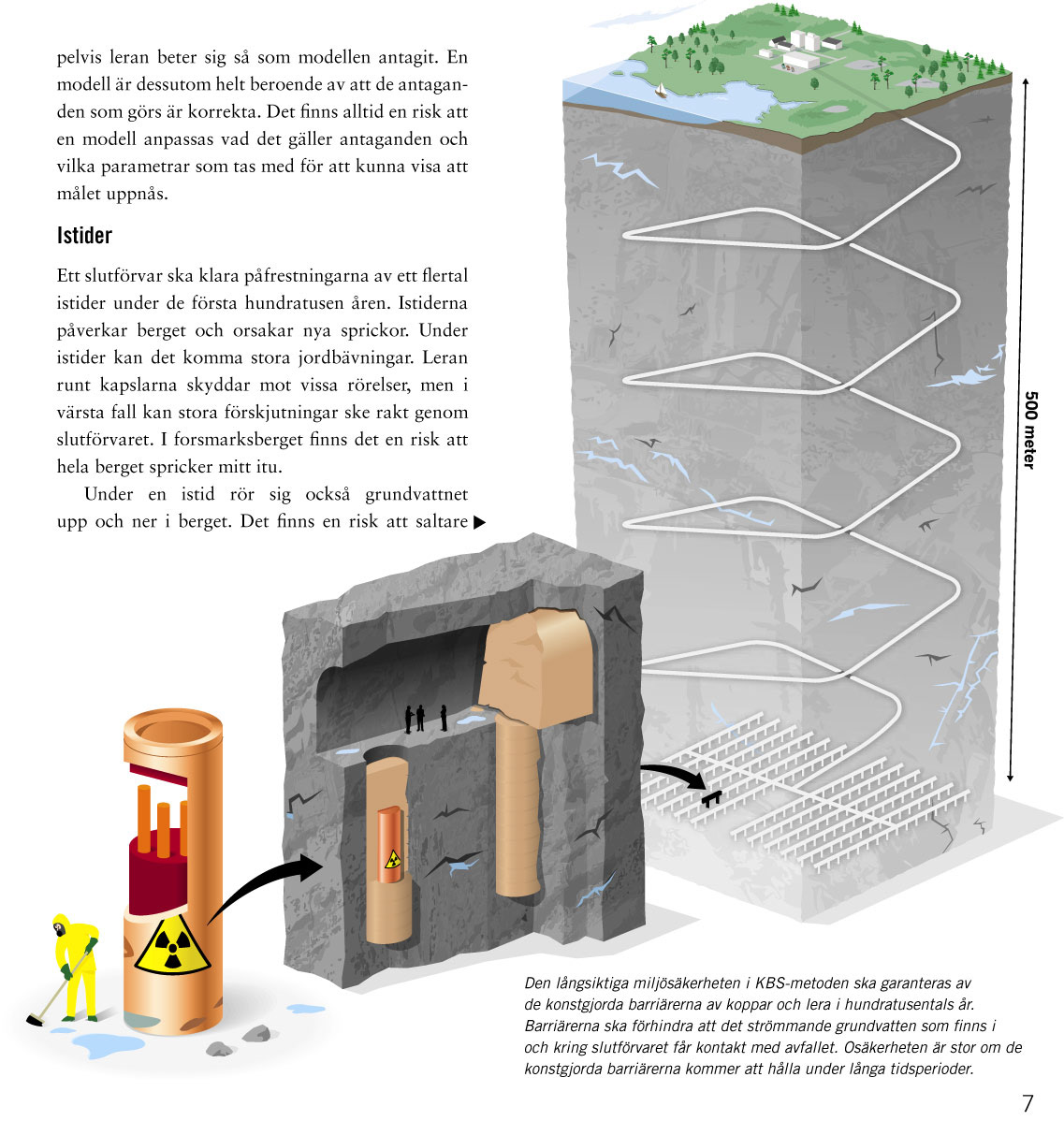 pelvis leran beter sig så som modellen antagit. En modell är dessutom helt beroende av att de antaganden som görs är korrekta. Det finns alltid en risk att en modell anpassas vad det gäller antaganden och vilka parametrar som tas med för att kunna visa att målet uppnås.

Istider

Ett slutförvar ska klara påfrestningarna av ett flertal istider under de första hundratusen åren. Istiderna påverkar berget och orsakar nya sprickor. Under istider kan det komma stora jordbävningar. Leran runt kapslarna skyddar mot vissa rörelser, men i värsta fall kan stora förskjutningar ske rakt genom slutförvaret. I forsmarksberget finns det en risk att hela berget spricker mitt itu.

Under en istid rör sig också grundvattnet upp och ner i berget. Det finns en risk att saltare ▶

500 meter

Den långsiktiga miljösäkerheten i KBS-metoden ska garanteras av de konstgjorda barriärerna av koppar och lera i hundratusentals år. Barriärerna ska förhindra att det strömmande grundvatten som finns i och kring slutförvaret får kontakt med avfallet. Osäkerheten är stor om de konstgjorda barriärerna kommer att hålla under långa tidsperioder.

7