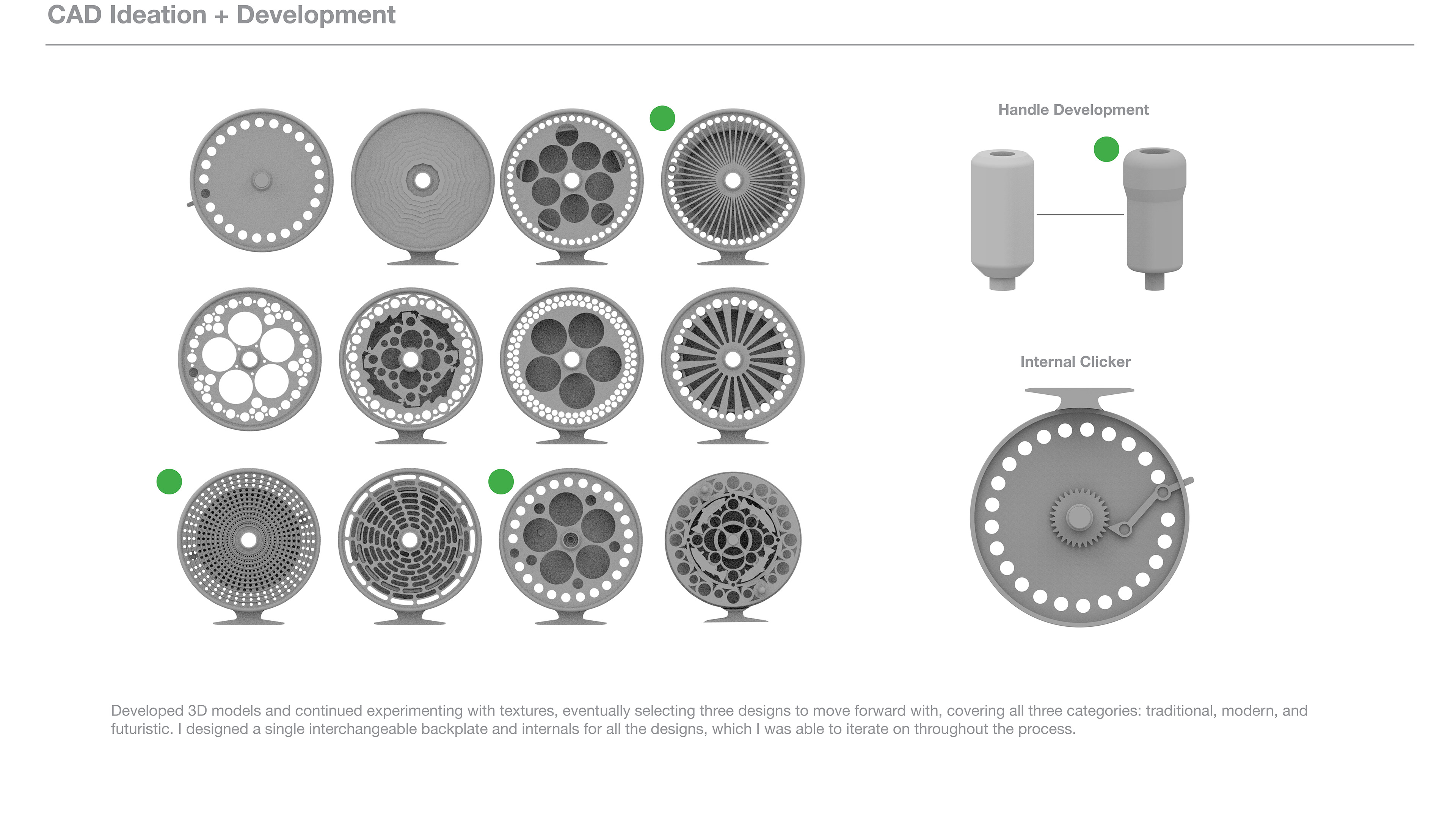 CAD Ideation + Development

Handle Development

Internal Clicker

Developed 3D models and continued experimenting with textures, eventually selecting three designs to move forward with, covering all three categories: traditional, modern, and futuristic. I designed a single interchangeable backplate and internals for all the designs, which I was able to iterate on throughout the process.