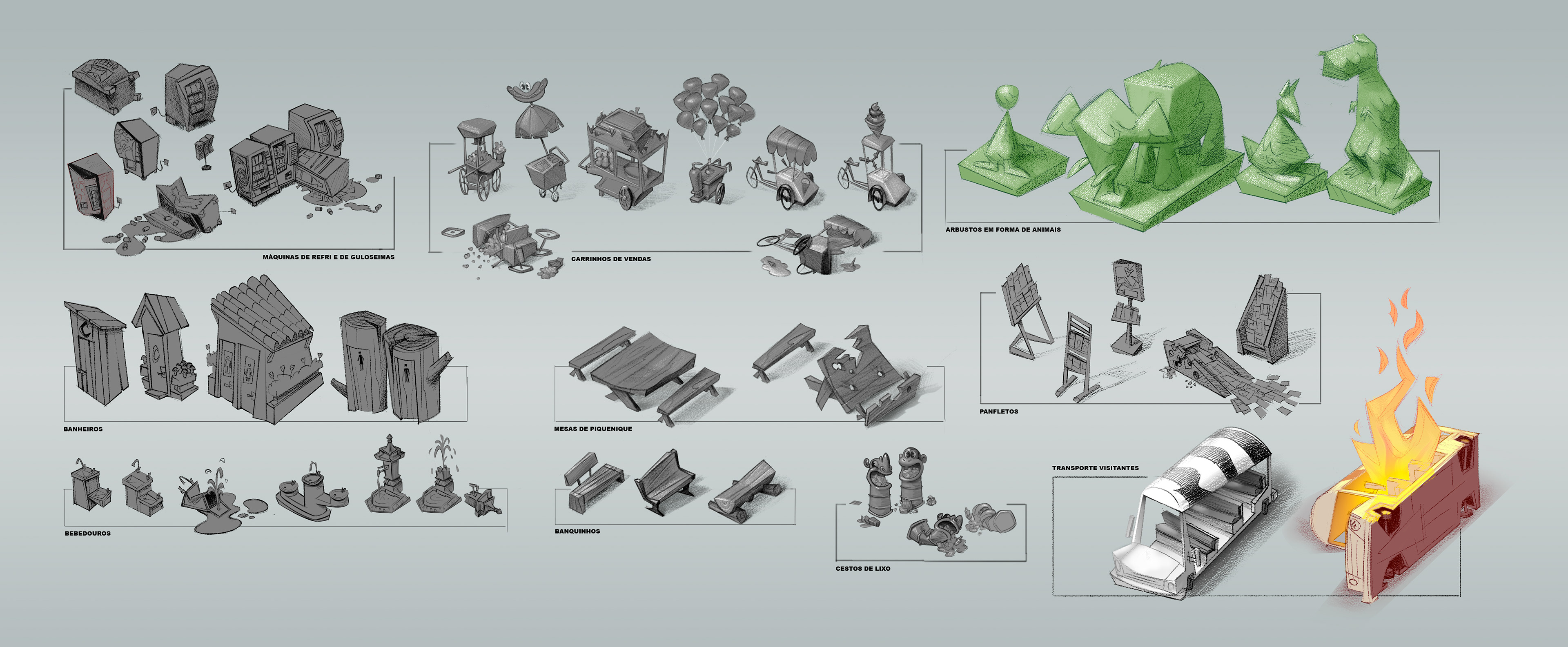 MÁQUINAS DE REFRI E DE GULOSEIMAS

CARRINHOS DE VENDAS

ARBUSTOS EM FORMA DE ANIMAIS

BANHEIROS

MESAS DE PIQUENIQUE

PANFLETOS

BEBEDOUROS

BANQUINHOS

CESTOS DE LIXO

TRANSPORTE VISITANTES