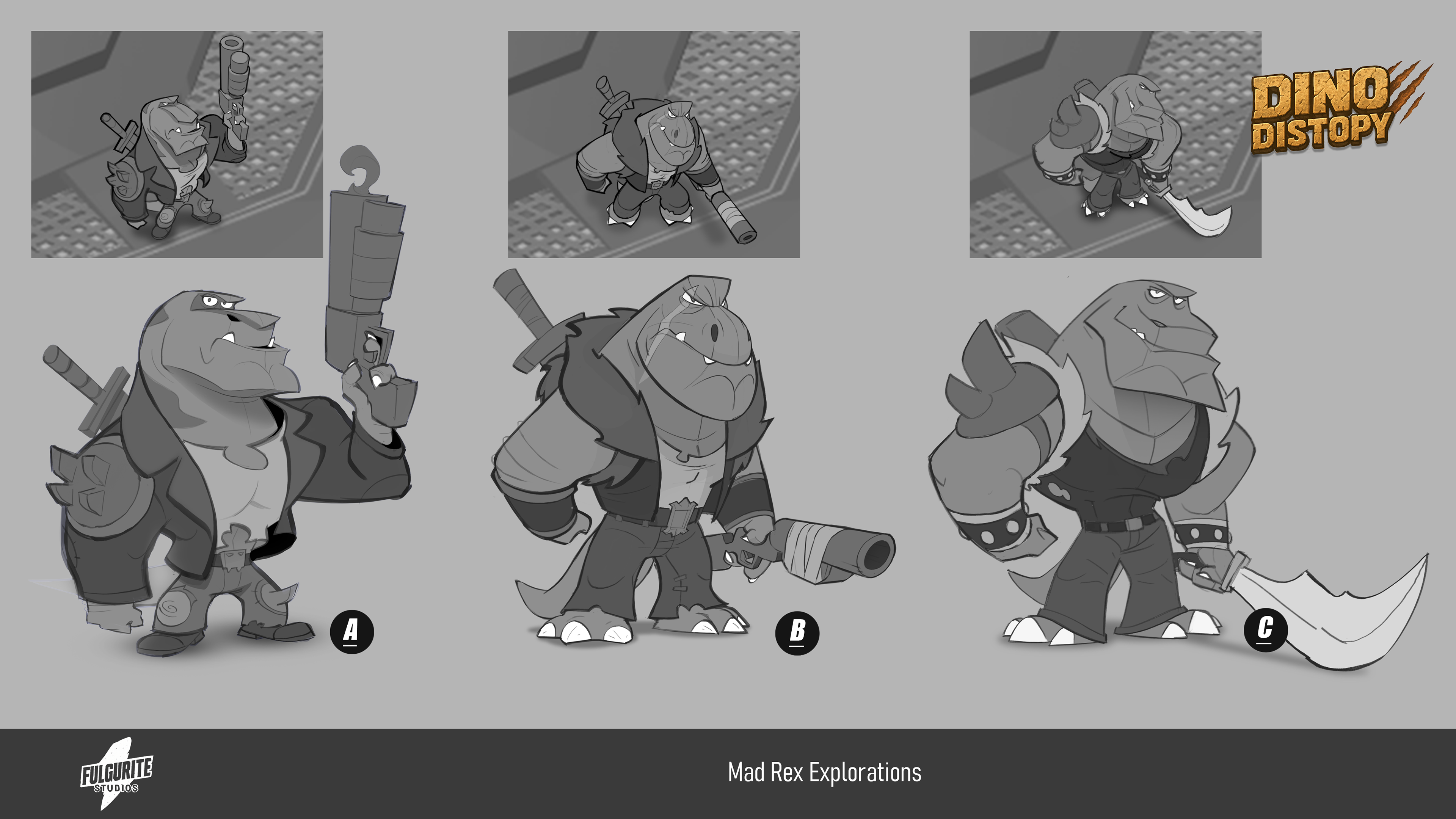 DINO DISTOPY

A

B

C

FULGURITE STUDIOS

Mad Rex Explorations