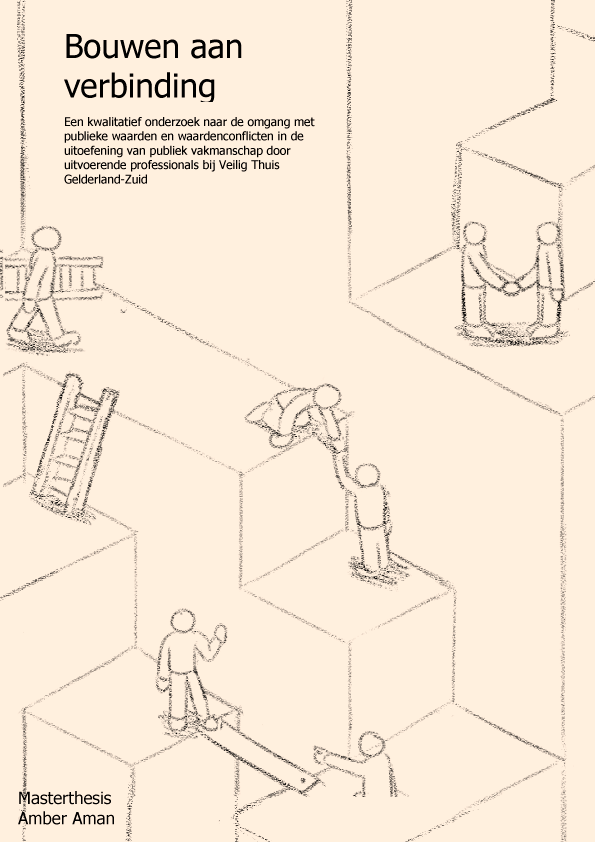 Bouwen aan verbinding

Een kwalitatief onderzoek naar de omgang met publieke waarden en waardenconflicten in de uitoefening van publiek vakmanschap door uitvoerende professionals bij Veilig Thuis Gelderland-Zuid

Masterthesis
Amber Aman