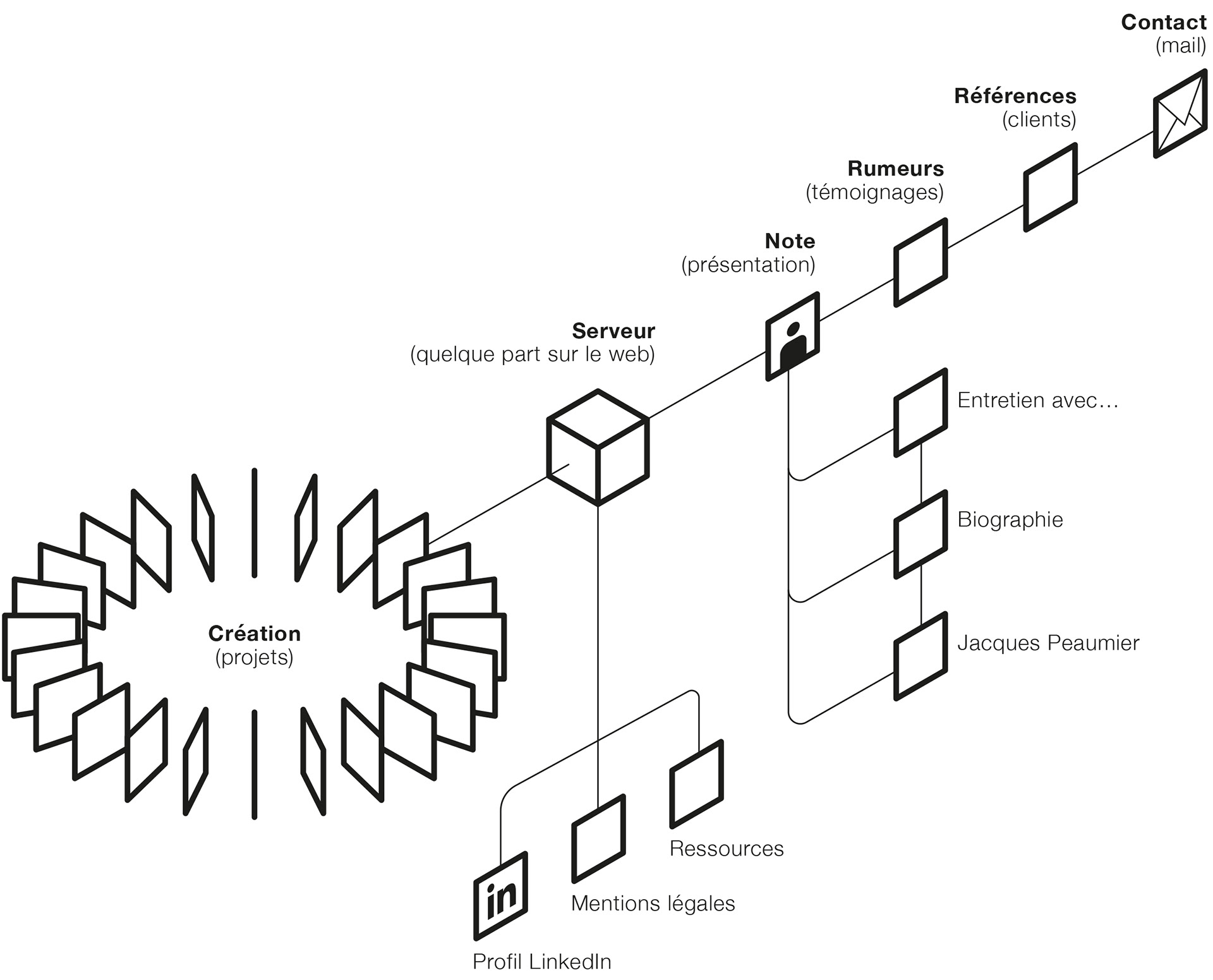 Contact
(mail)

Références
(clients)

Rumeurs
(témoignages)

Note
(présentation)

Serveur
(quelque part sur le web)

Entretien avec…

Biographie

Jacques Peaumier

Création
(projets)

Ressources

Mentions légales

in

Profil LinkedIn