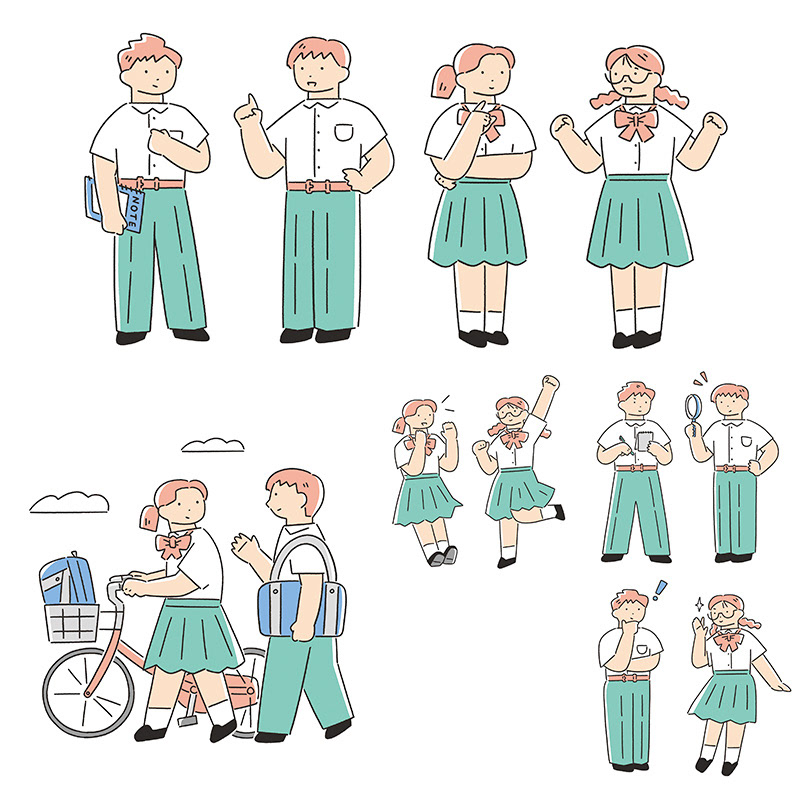 NOTE