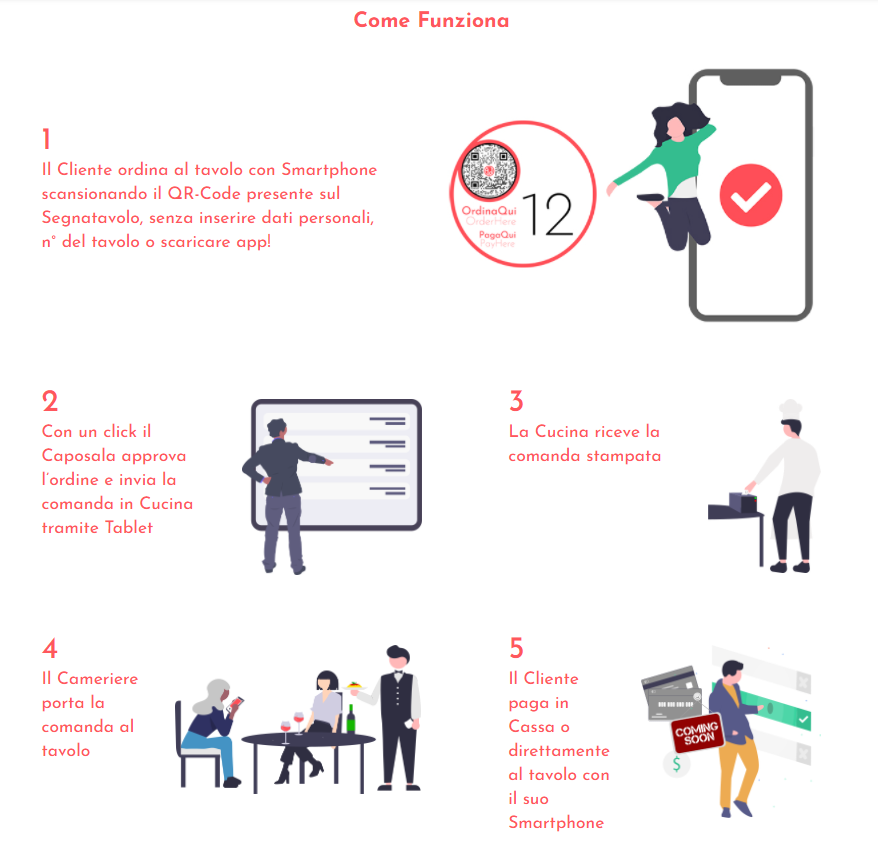 Come Funziona

1
Il Cliente ordina al tavolo con Smartphone scansionando il QR-Code presente sul Segnatavolo, senza inserire dati personali, n° del tavolo o scaricare app!

OrdinaQui
OrderHere
PagaQui
PayHere
12

2
Con un click il Caposala approva l'ordine e invia la comanda in Cucina tramite Tablet

3
La Cucina riceve la comanda stampata

4
Il Cameriere porta la comanda al tavolo

5
Il Cliente paga in Cassa o direttamente al tavolo con il suo Smartphone

COMING SOON
$