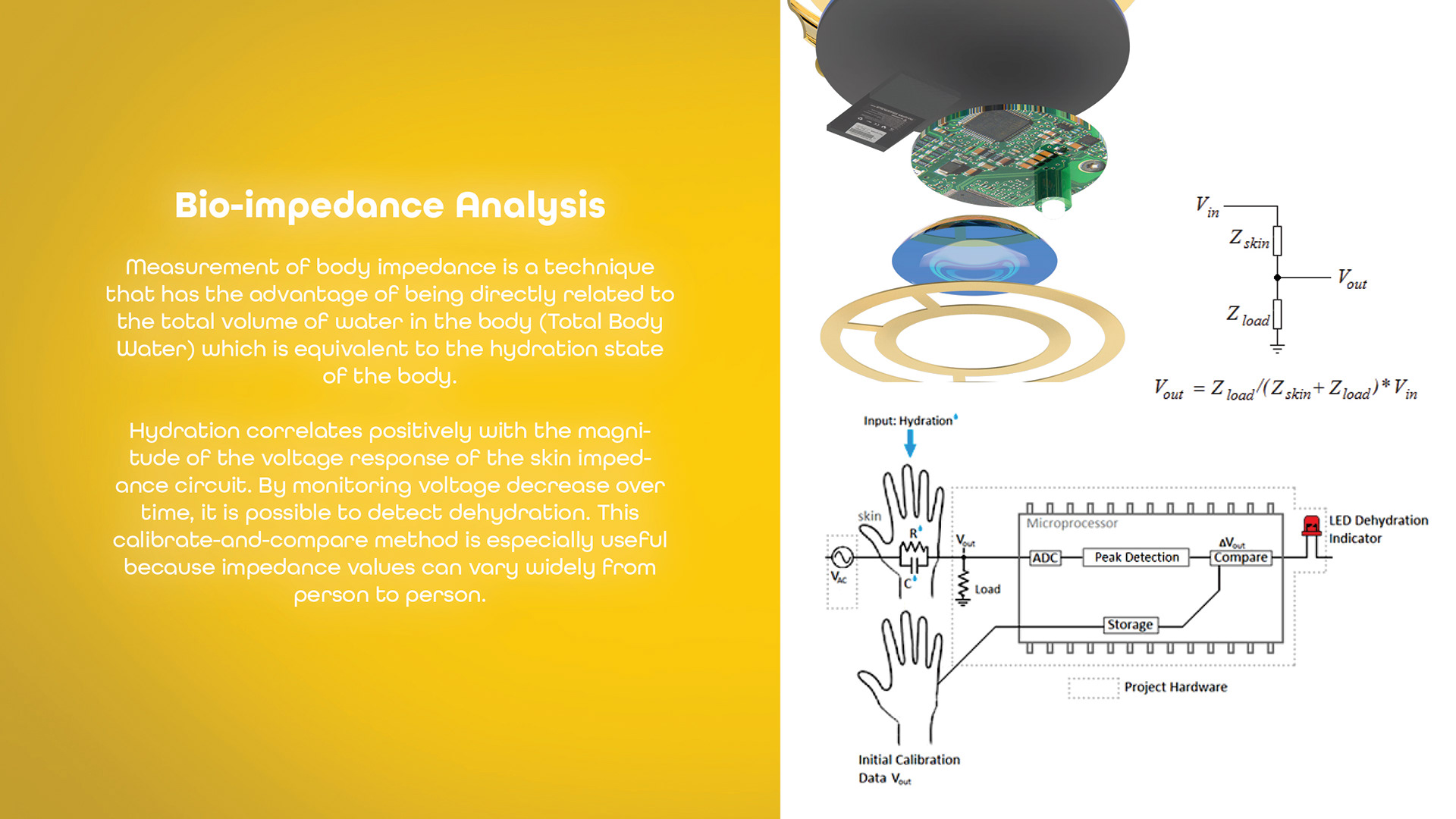 Bio-impedance Analysis

Measurement of body impedance is a technique that has the advantage of being directly related to the total volume of water in the body (Total Body Water) which is equivalent to the hydration state of the body.

Hydration correlates positively with the magnitude of the voltage response of the skin impedance circuit. By monitoring voltage decrease over time, it is possible to detect dehydration. This calibrate-and-compare method is especially useful because impedance values can vary widely from person to person.

$V_{in}$
$Z_{skin}$
$V_{out}$
$Z_{load}$

$V_{out} = Z_{load}/(Z_{skin}+Z_{load})*V_{in}$

Input: Hydration
skin
R
C
$V_{AC}$
$V_{out}$
Load
Microprocessor
ADC
Peak Detection
$\Delta V_{out}$
Compare
Storage
LED Dehydration Indicator
Project Hardware
Initial Calibration Data $V_{out}$