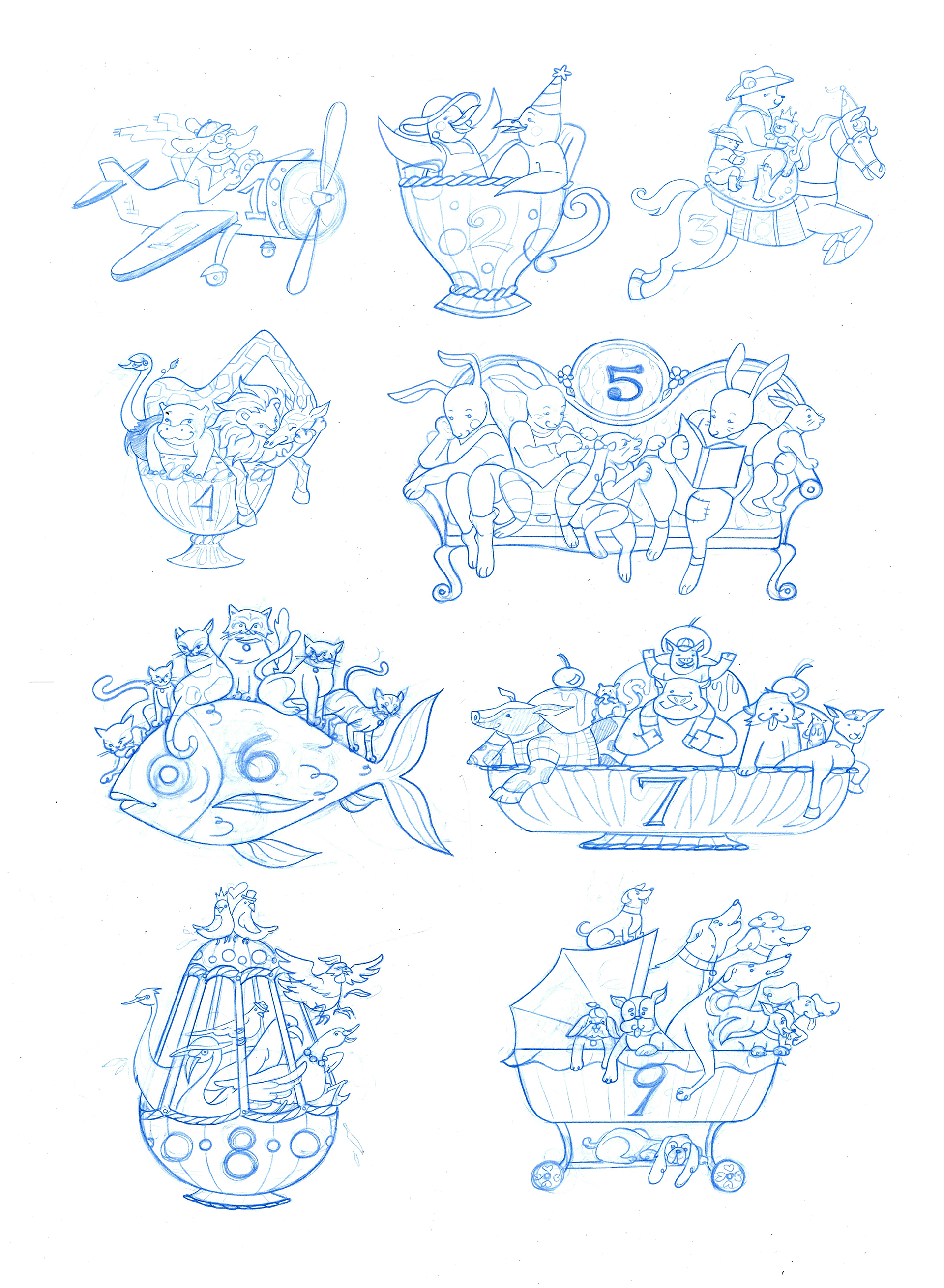 1
1
1
2
3
4
5
6
7
8
9