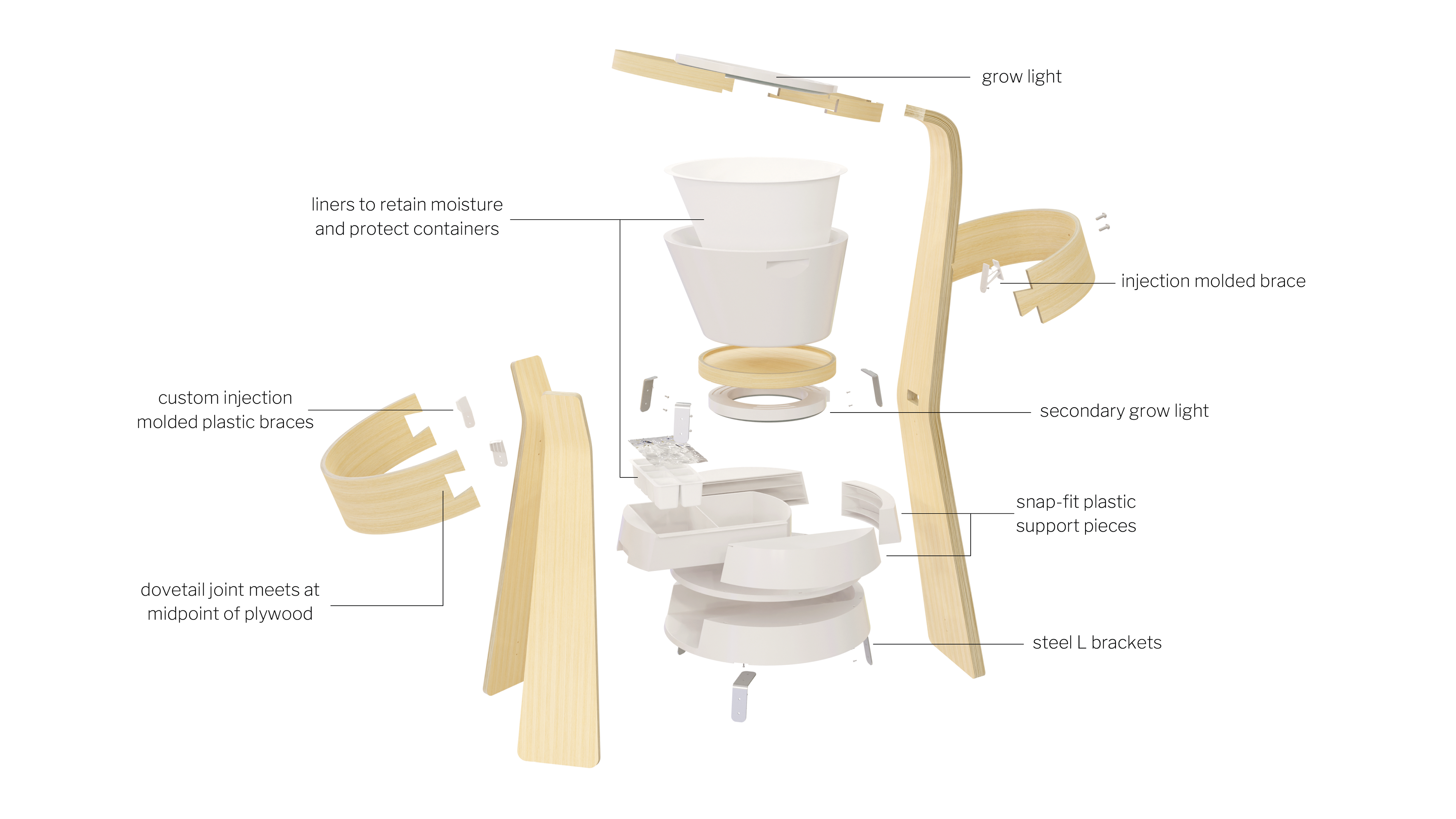 grow light

liners to retain moisture and protect containers

injection molded brace

custom injection molded plastic braces

secondary grow light

snap-fit plastic support pieces

dovetail joint meets at midpoint of plywood

steel L brackets