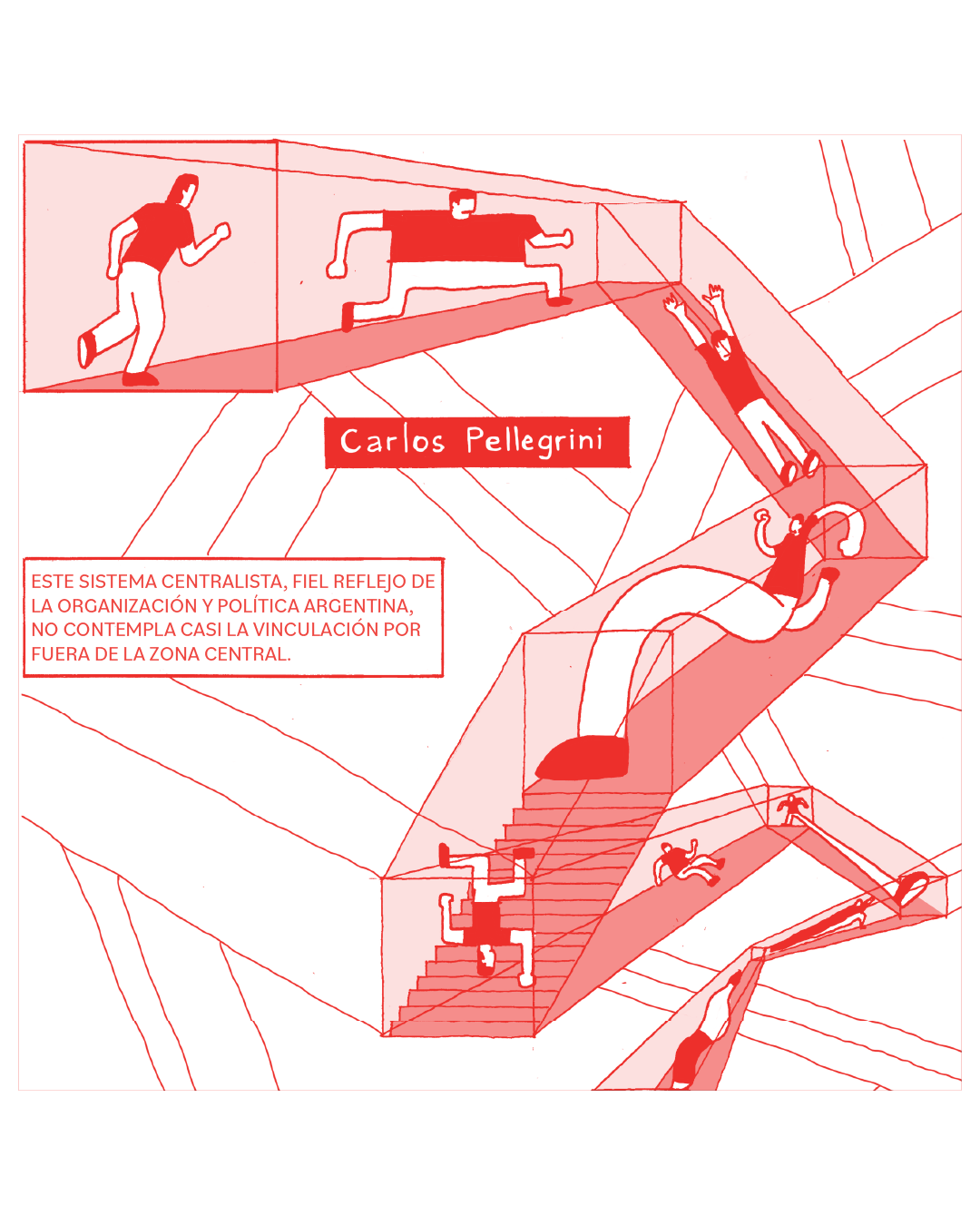 Carlos Pellegrini

ESTE SISTEMA CENTRALISTA, FIEL REFLEJO DE LA ORGANIZACIÓN Y POLÍTICA ARGENTINA, NO CONTEMPLA CASI LA VINCULACIÓN POR FUERA DE LA ZONA CENTRAL.