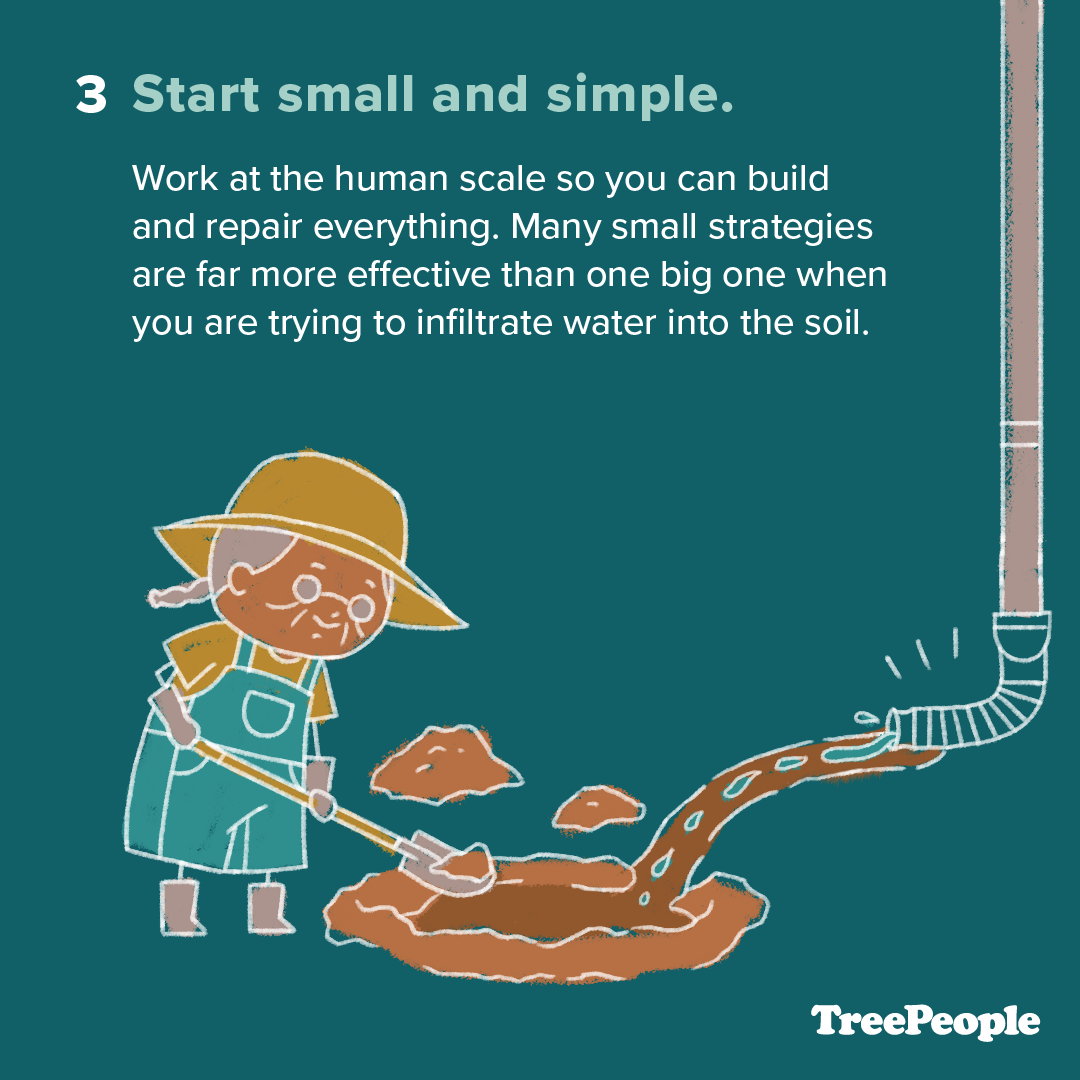 3 Start small and simple.

Work at the human scale so you can build and repair everything. Many small strategies are far more effective than one big one when you are trying to infiltrate water into the soil.

TreePeople