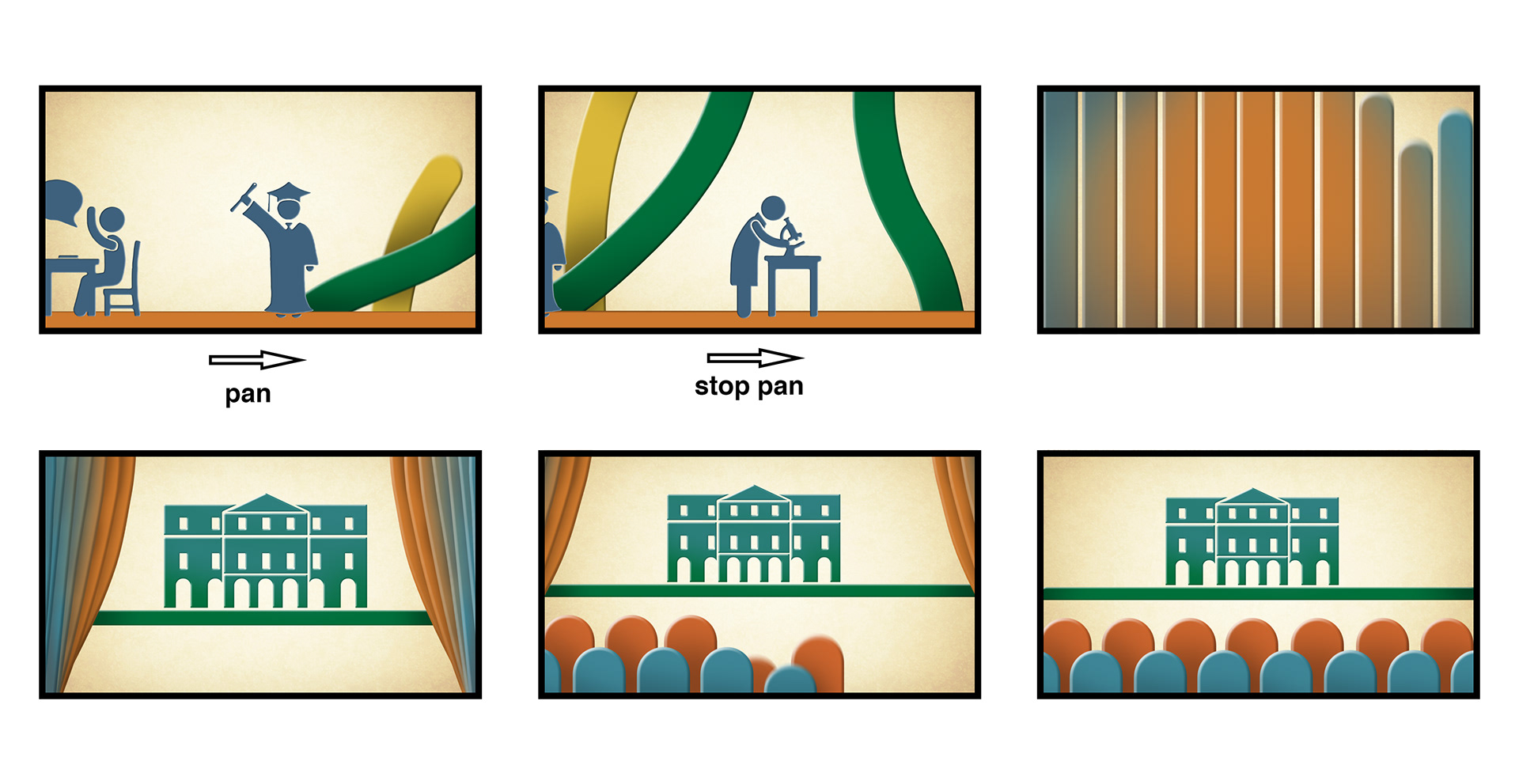 pan

stop pan