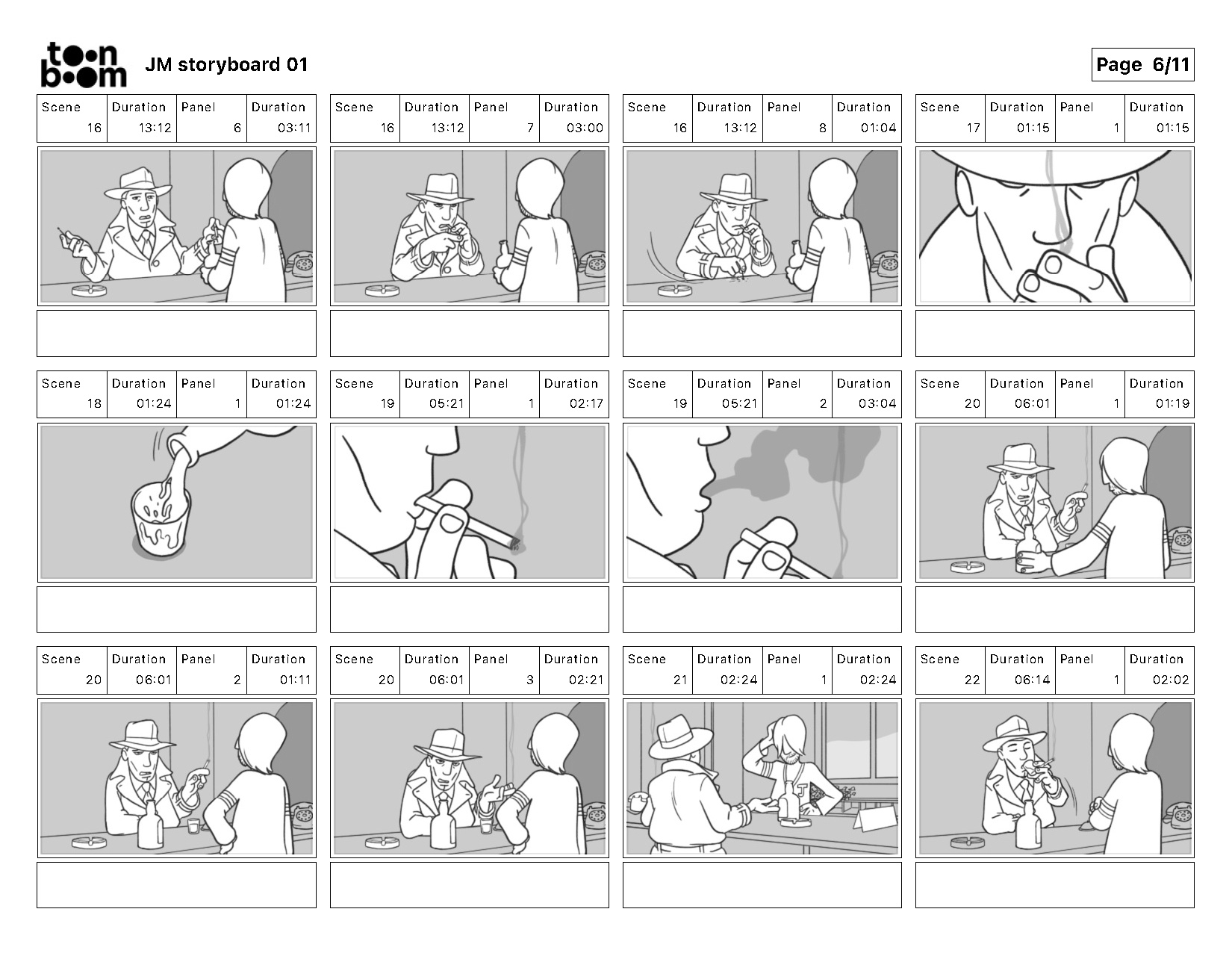 toon boom JM storyboard 01

Page 6/11

| Scene | Duration | Panel | Duration |
|---|---|---|---|
| 16 | 13:12 | 6 | 03:11 |

| Scene | Duration | Panel | Duration |
|---|---|---|---|
| 16 | 13:12 | 7 | 03:00 |

| Scene | Duration | Panel | Duration |
|---|---|---|---|
| 16 | 13:12 | 8 | 01:04 |

| Scene | Duration | Panel | Duration |
|---|---|---|---|
| 17 | 01:15 | 1 | 01:15 |

| Scene | Duration | Panel | Duration |
|---|---|---|---|
| 18 | 01:24 | 1 | 01:24 |

| Scene | Duration | Panel | Duration |
|---|---|---|---|
| 19 | 05:21 | 1 | 02:17 |

| Scene | Duration | Panel | Duration |
|---|---|---|---|
| 19 | 05:21 | 2 | 03:04 |

| Scene | Duration | Panel | Duration |
|---|---|---|---|
| 20 | 06:01 | 1 | 01:19 |

| Scene | Duration | Panel | Duration |
|---|---|---|---|
| 20 | 06:01 | 2 | 01:11 |

| Scene | Duration | Panel | Duration |
|---|---|---|---|
| 20 | 06:01 | 3 | 02:21 |

| Scene | Duration | Panel | Duration |
|---|---|---|---|
| 21 | 02:24 | 1 | 02:24 |

| Scene | Duration | Panel | Duration |
|---|---|---|---|
| 22 | 06:14 | 1 | 02:02 |