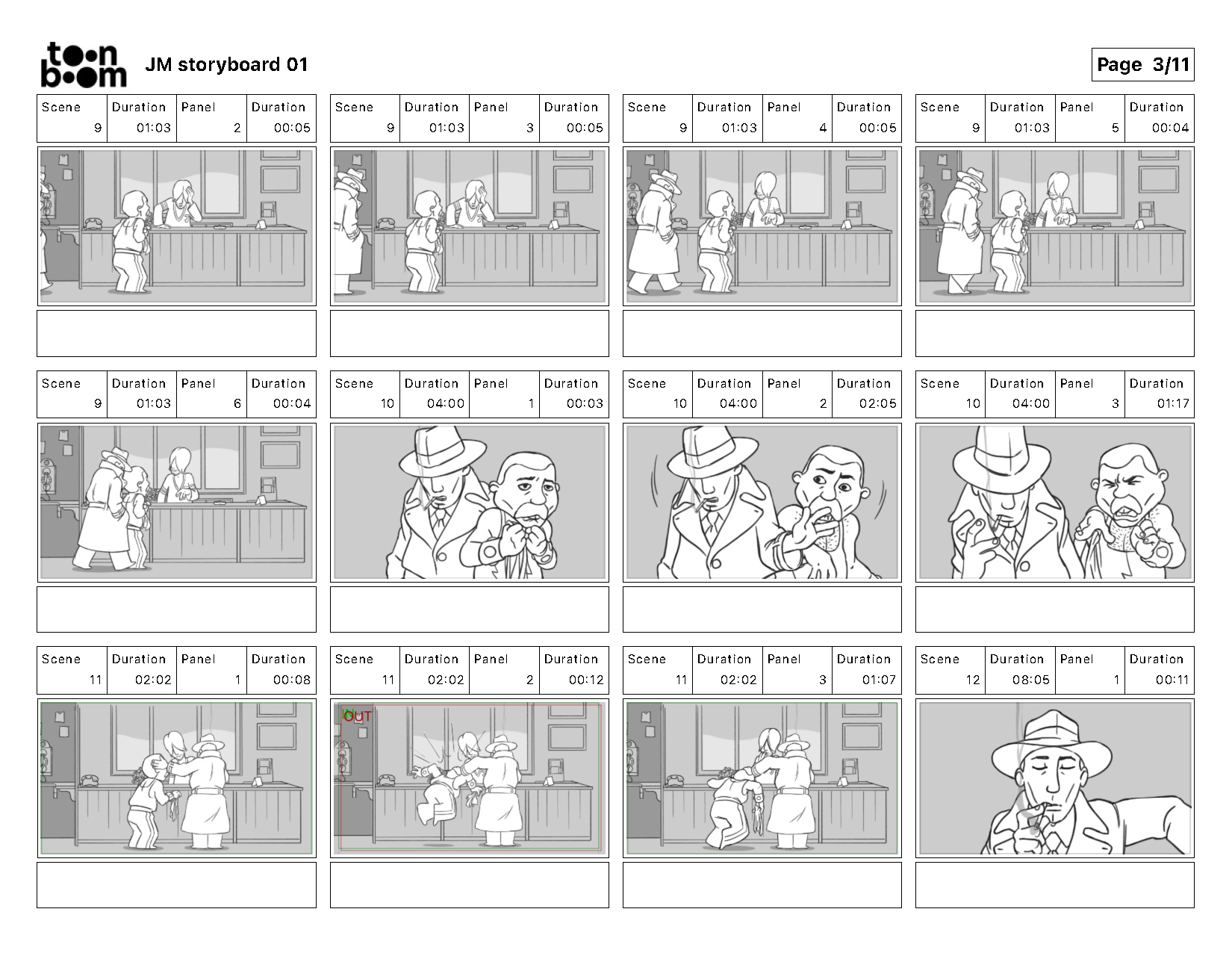 toon boom JM storyboard 01

Page 3/11

| Scene | Duration | Panel | Duration |
|---|---|---|---|
| 9 | 01:03 | 2 | 00:05 |

| Scene | Duration | Panel | Duration |
|---|---|---|---|
| 9 | 01:03 | 3 | 00:05 |

| Scene | Duration | Panel | Duration |
|---|---|---|---|
| 9 | 01:03 | 4 | 00:05 |

| Scene | Duration | Panel | Duration |
|---|---|---|---|
| 9 | 01:03 | 5 | 00:04 |

| Scene | Duration | Panel | Duration |
|---|---|---|---|
| 9 | 01:03 | 6 | 00:04 |

| Scene | Duration | Panel | Duration |
|---|---|---|---|
| 10 | 04:00 | 1 | 00:03 |

| Scene | Duration | Panel | Duration |
|---|---|---|---|
| 10 | 04:00 | 2 | 02:05 |

| Scene | Duration | Panel | Duration |
|---|---|---|---|
| 10 | 04:00 | 3 | 01:17 |

| Scene | Duration | Panel | Duration |
|---|---|---|---|
| 11 | 02:02 | 1 | 00:08 |

| Scene | Duration | Panel | Duration |
|---|---|---|---|
| 11 | 02:02 | 2 | 00:12 |

IN OUT

| Scene | Duration | Panel | Duration |
|---|---|---|---|
| 11 | 02:02 | 3 | 01:07 |

| Scene | Duration | Panel | Duration |
|---|---|---|---|
| 12 | 08:05 | 1 | 00:11 |