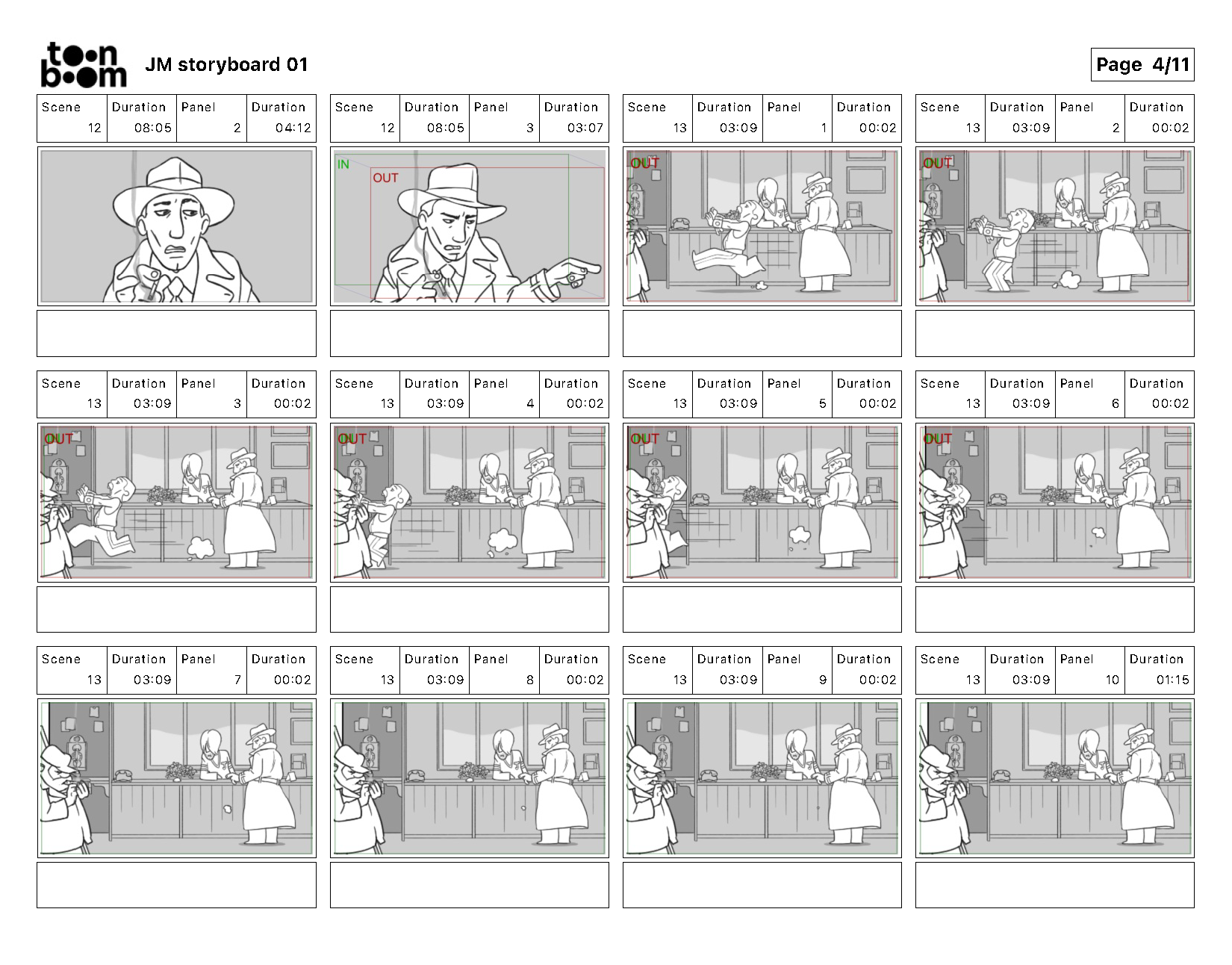 toon boom

JM storyboard 01

Page 4/11

| Scene | Duration | Panel | Duration |
|---|---|---|---|
| 12 | 08:05 | 2 | 04:12 |

| Scene | Duration | Panel | Duration |
|---|---|---|---|
| 12 | 08:05 | 3 | 03:07 |

IN
OUT

| Scene | Duration | Panel | Duration |
|---|---|---|---|
| 13 | 03:09 | 1 | 00:02 |

OUT

| Scene | Duration | Panel | Duration |
|---|---|---|---|
| 13 | 03:09 | 2 | 00:02 |

OUT

| Scene | Duration | Panel | Duration |
|---|---|---|---|
| 13 | 03:09 | 3 | 00:02 |

OUT

| Scene | Duration | Panel | Duration |
|---|---|---|---|
| 13 | 03:09 | 4 | 00:02 |

OUT

| Scene | Duration | Panel | Duration |
|---|---|---|---|
| 13 | 03:09 | 5 | 00:02 |

OUT

| Scene | Duration | Panel | Duration |
|---|---|---|---|
| 13 | 03:09 | 6 | 00:02 |

OUT

| Scene | Duration | Panel | Duration |
|---|---|---|---|
| 13 | 03:09 | 7 | 00:02 |

| Scene | Duration | Panel | Duration |
|---|---|---|---|
| 13 | 03:09 | 8 | 00:02 |

| Scene | Duration | Panel | Duration |
|---|---|---|---|
| 13 | 03:09 | 9 | 00:02 |

| Scene | Duration | Panel | Duration |
|---|---|---|---|
| 13 | 03:09 | 10 | 01:15 |