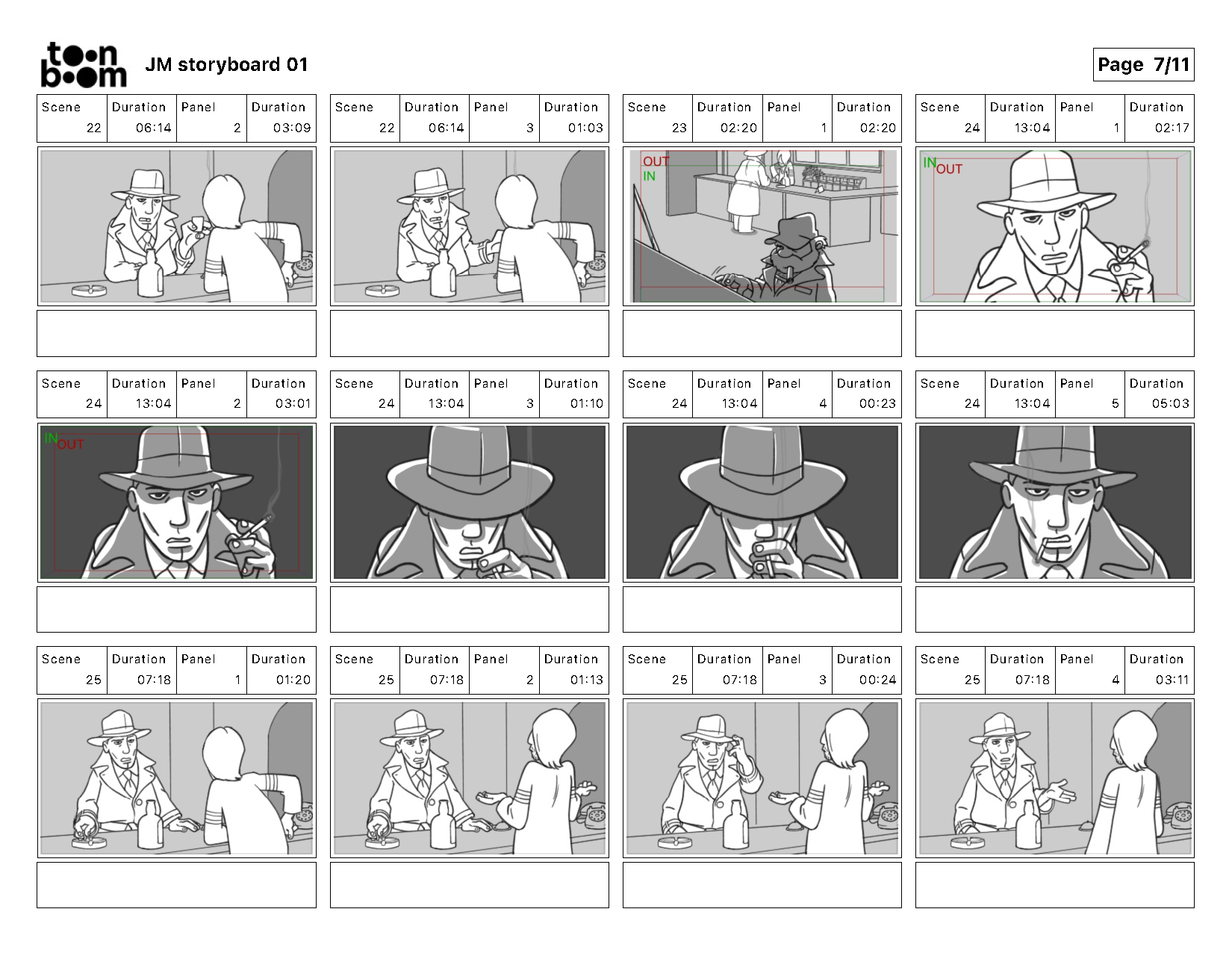 toon boom JM storyboard 01

Page 7/11

| Scene | Duration | Panel | Duration |
|---|---|---|---|
| 22 | 06:14 | 2 | 03:09 |

| Scene | Duration | Panel | Duration |
|---|---|---|---|
| 22 | 06:14 | 3 | 01:03 |

| Scene | Duration | Panel | Duration |
|---|---|---|---|
| 23 | 02:20 | 1 | 02:20 |

OUT
IN

| Scene | Duration | Panel | Duration |
|---|---|---|---|
| 24 | 13:04 | 1 | 02:17 |

IN OUT

| Scene | Duration | Panel | Duration |
|---|---|---|---|
| 24 | 13:04 | 2 | 03:01 |

IN OUT

| Scene | Duration | Panel | Duration |
|---|---|---|---|
| 24 | 13:04 | 3 | 01:10 |

| Scene | Duration | Panel | Duration |
|---|---|---|---|
| 24 | 13:04 | 4 | 00:23 |

| Scene | Duration | Panel | Duration |
|---|---|---|---|
| 24 | 13:04 | 5 | 05:03 |

| Scene | Duration | Panel | Duration |
|---|---|---|---|
| 25 | 07:18 | 1 | 01:20 |

| Scene | Duration | Panel | Duration |
|---|---|---|---|
| 25 | 07:18 | 2 | 01:13 |

| Scene | Duration | Panel | Duration |
|---|---|---|---|
| 25 | 07:18 | 3 | 00:24 |

| Scene | Duration | Panel | Duration |
|---|---|---|---|
| 25 | 07:18 | 4 | 03:11 |