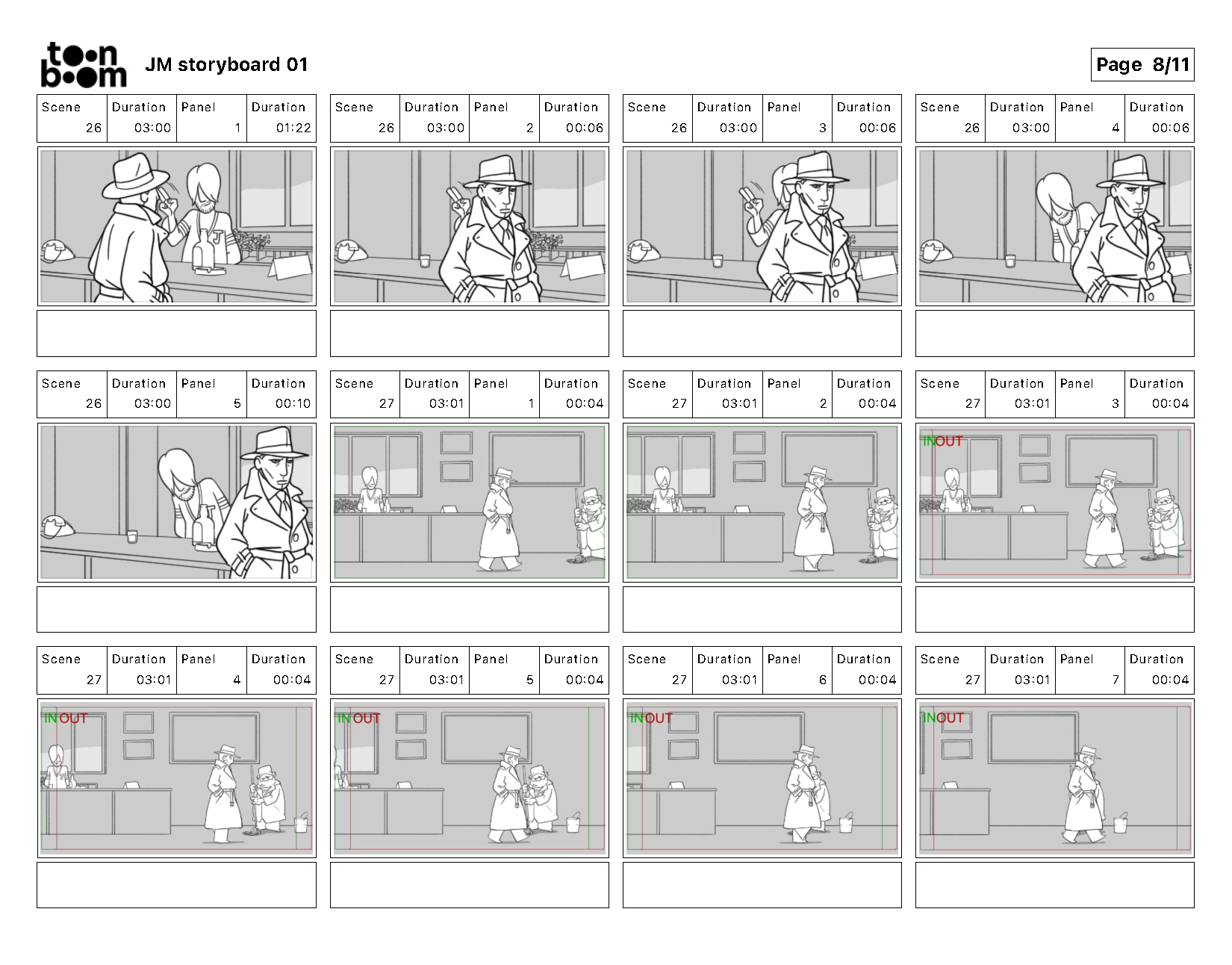 toon boom JM storyboard 01

Page 8/11

| Scene | Duration | Panel | Duration |
|---|---|---|---|
| 26 | 03:00 | 1 | 01:22 |

J

| Scene | Duration | Panel | Duration |
|---|---|---|---|
| 26 | 03:00 | 2 | 00:06 |

| Scene | Duration | Panel | Duration |
|---|---|---|---|
| 26 | 03:00 | 3 | 00:06 |

| Scene | Duration | Panel | Duration |
|---|---|---|---|
| 26 | 03:00 | 4 | 00:06 |

| Scene | Duration | Panel | Duration |
|---|---|---|---|
| 26 | 03:00 | 5 | 00:10 |

| Scene | Duration | Panel | Duration |
|---|---|---|---|
| 27 | 03:01 | 1 | 00:04 |

| Scene | Duration | Panel | Duration |
|---|---|---|---|
| 27 | 03:01 | 2 | 00:04 |

| Scene | Duration | Panel | Duration |
|---|---|---|---|
| 27 | 03:01 | 3 | 00:04 |

IN OUT

| Scene | Duration | Panel | Duration |
|---|---|---|---|
| 27 | 03:01 | 4 | 00:04 |

IN OUT

| Scene | Duration | Panel | Duration |
|---|---|---|---|
| 27 | 03:01 | 5 | 00:04 |

IN OUT

| Scene | Duration | Panel | Duration |
|---|---|---|---|
| 27 | 03:01 | 6 | 00:04 |

IN OUT

| Scene | Duration | Panel | Duration |
|---|---|---|---|
| 27 | 03:01 | 7 | 00:04 |

IN OUT