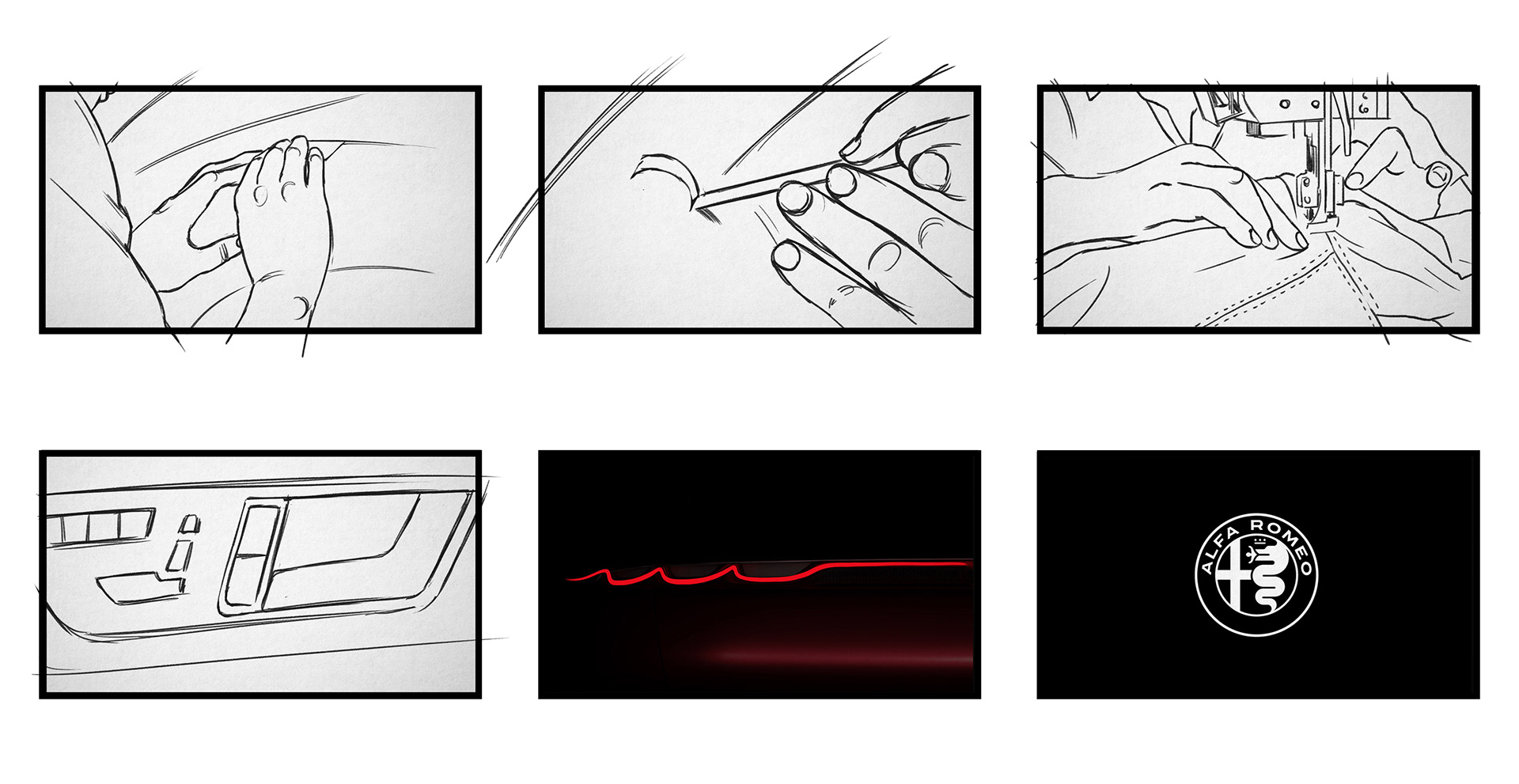 ALFA ROMEO