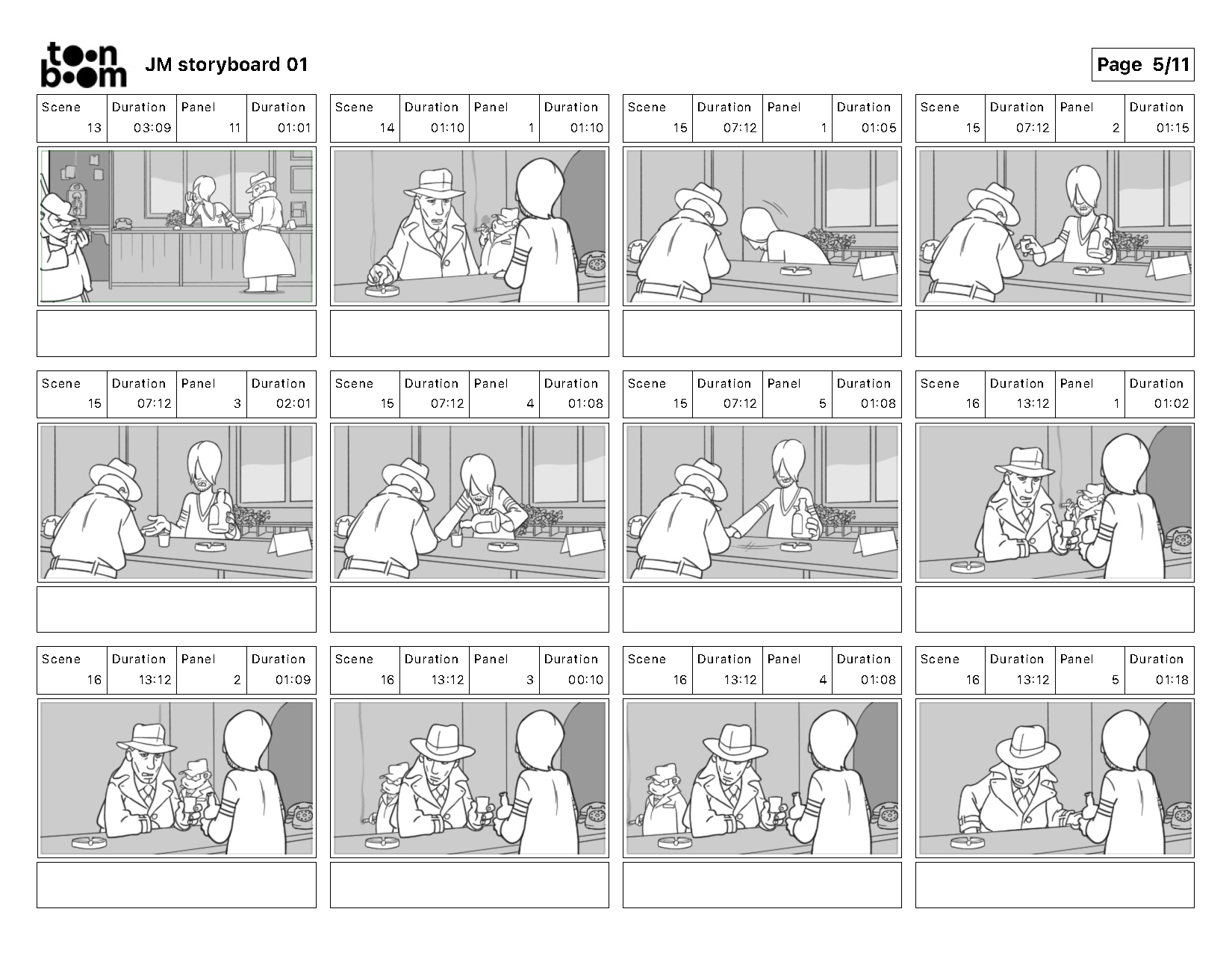 toon boom JM storyboard 01

Page 5/11

| Scene | Duration | Panel | Duration |
|---|---|---|---|
| 13 | 03:09 | 11 | 01:01 |

| Scene | Duration | Panel | Duration |
|---|---|---|---|
| 14 | 01:10 | 1 | 01:10 |

| Scene | Duration | Panel | Duration |
|---|---|---|---|
| 15 | 07:12 | 1 | 01:05 |

| Scene | Duration | Panel | Duration |
|---|---|---|---|
| 15 | 07:12 | 2 | 01:15 |

| Scene | Duration | Panel | Duration |
|---|---|---|---|
| 15 | 07:12 | 3 | 02:01 |

| Scene | Duration | Panel | Duration |
|---|---|---|---|
| 15 | 07:12 | 4 | 01:08 |

| Scene | Duration | Panel | Duration |
|---|---|---|---|
| 15 | 07:12 | 5 | 01:08 |

| Scene | Duration | Panel | Duration |
|---|---|---|---|
| 16 | 13:12 | 1 | 01:02 |

| Scene | Duration | Panel | Duration |
|---|---|---|---|
| 16 | 13:12 | 2 | 01:09 |

| Scene | Duration | Panel | Duration |
|---|---|---|---|
| 16 | 13:12 | 3 | 00:10 |

| Scene | Duration | Panel | Duration |
|---|---|---|---|
| 16 | 13:12 | 4 | 01:08 |

| Scene | Duration | Panel | Duration |
|---|---|---|---|
| 16 | 13:12 | 5 | 01:18 |