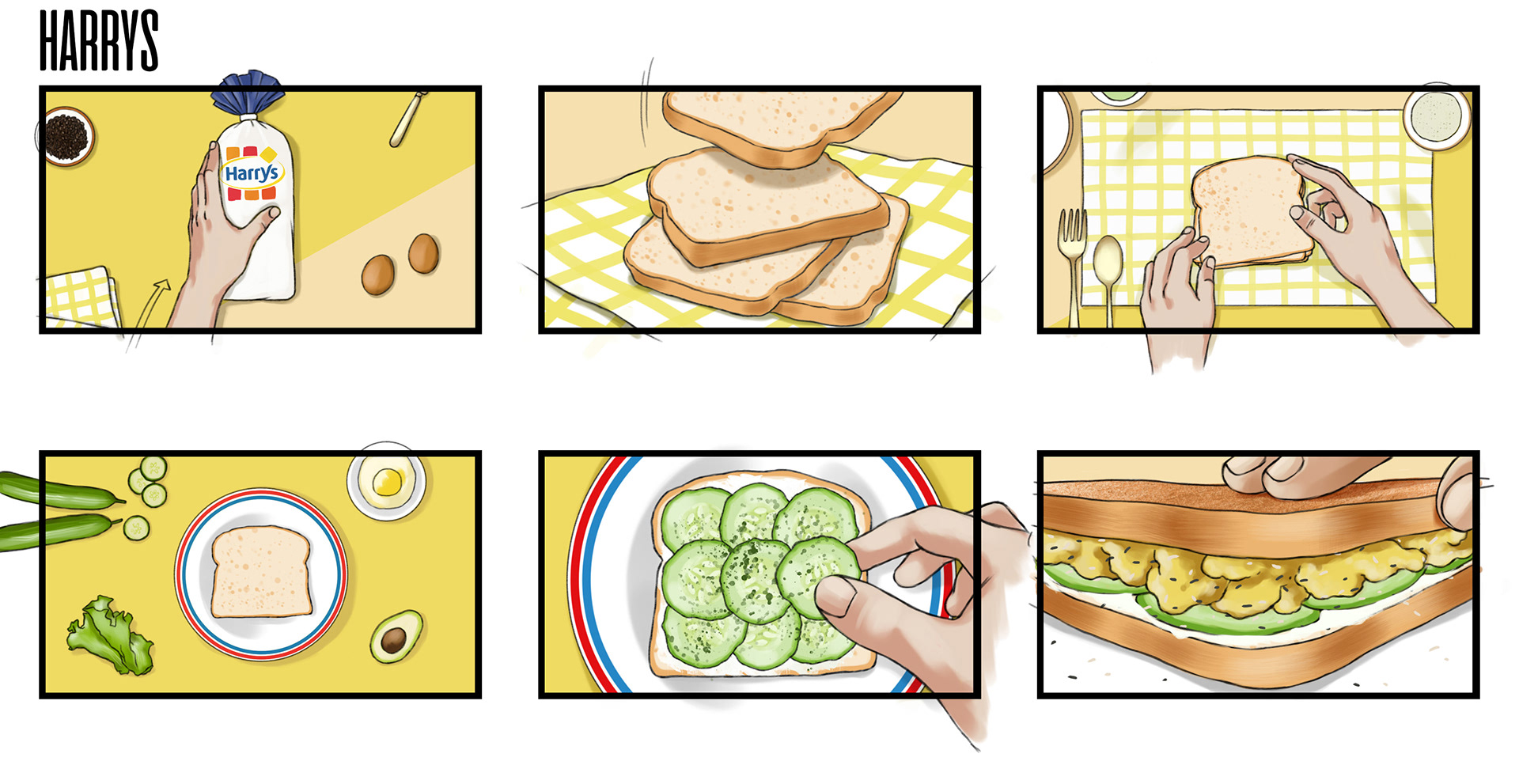 HARRYS

Harrys