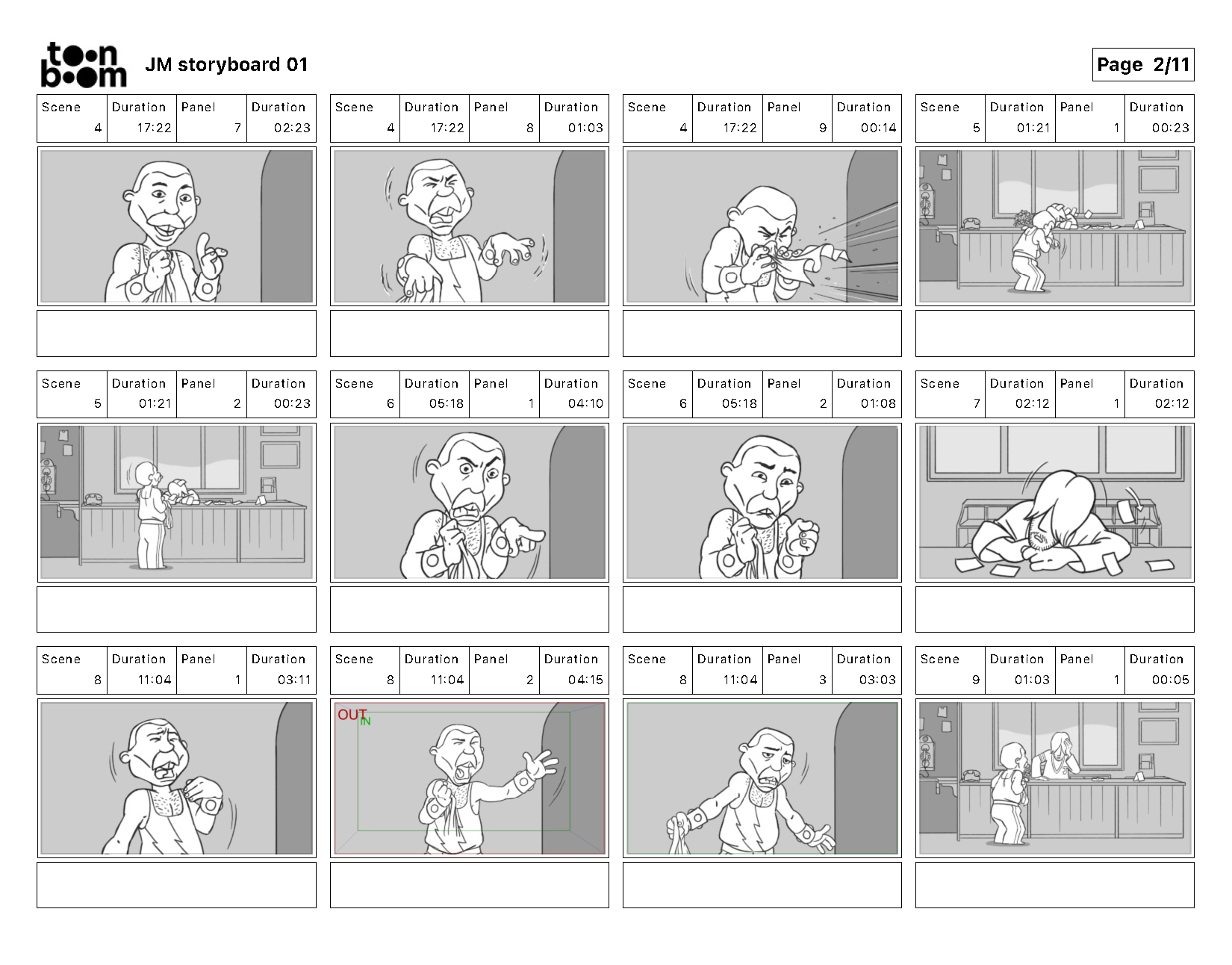 toon boom JM storyboard 01

Page 2/11

| Scene | Duration | Panel | Duration |
|---|---|---|---|
| 4 | 17:22 | 7 | 02:23 |

| Scene | Duration | Panel | Duration |
|---|---|---|---|
| 4 | 17:22 | 8 | 01:03 |

| Scene | Duration | Panel | Duration |
|---|---|---|---|
| 4 | 17:22 | 9 | 00:14 |

| Scene | Duration | Panel | Duration |
|---|---|---|---|
| 5 | 01:21 | 1 | 00:23 |

| Scene | Duration | Panel | Duration |
|---|---|---|---|
| 5 | 01:21 | 2 | 00:23 |

| Scene | Duration | Panel | Duration |
|---|---|---|---|
| 6 | 05:18 | 1 | 04:10 |

| Scene | Duration | Panel | Duration |
|---|---|---|---|
| 6 | 05:18 | 2 | 01:08 |

| Scene | Duration | Panel | Duration |
|---|---|---|---|
| 7 | 02:12 | 1 | 02:12 |

| Scene | Duration | Panel | Duration |
|---|---|---|---|
| 8 | 11:04 | 1 | 03:11 |

| Scene | Duration | Panel | Duration |
|---|---|---|---|
| 8 | 11:04 | 2 | 04:15 |

OUT IN

| Scene | Duration | Panel | Duration |
|---|---|---|---|
| 8 | 11:04 | 3 | 03:03 |

| Scene | Duration | Panel | Duration |
|---|---|---|---|
| 9 | 01:03 | 1 | 00:05 |