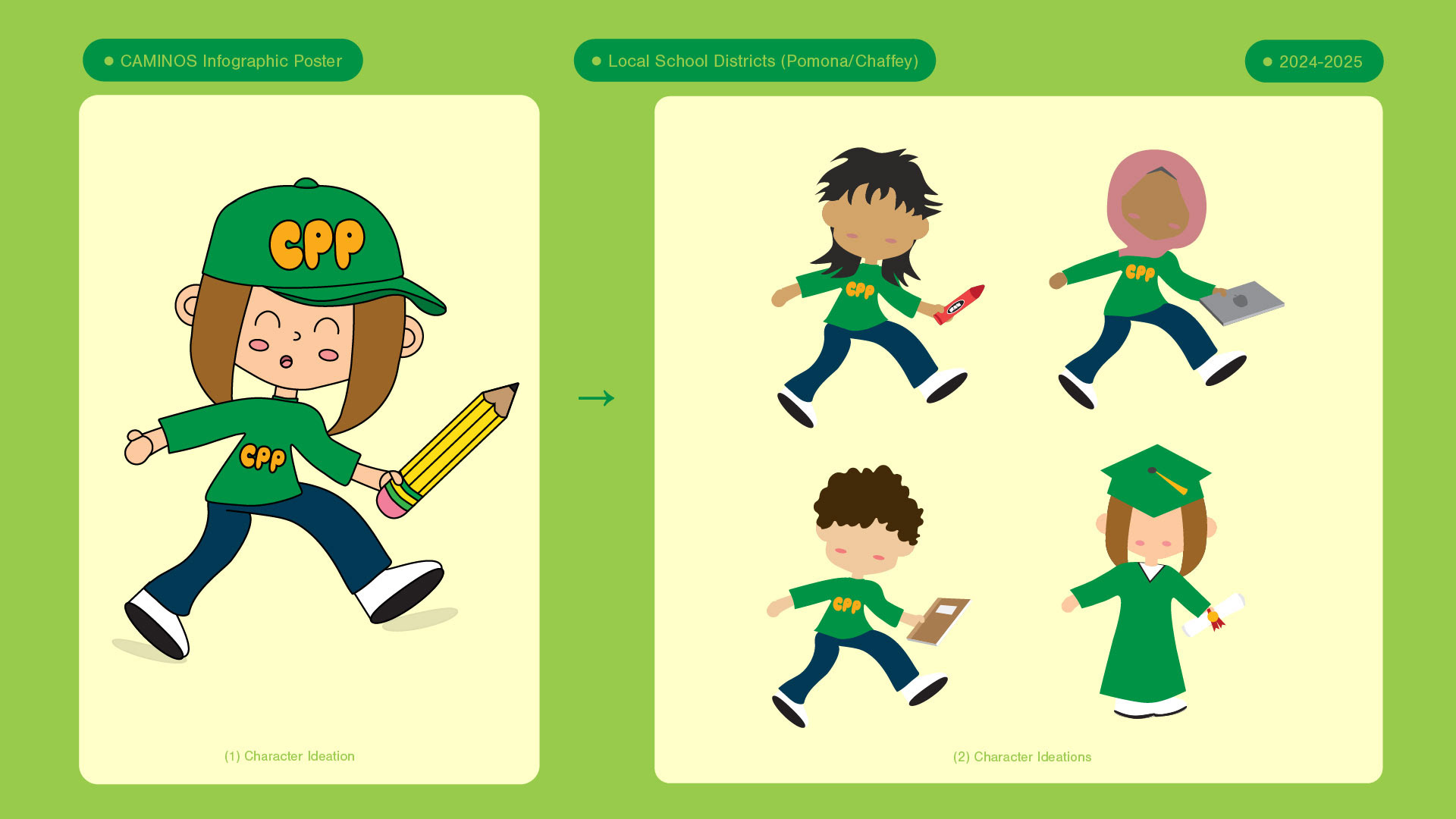 CAMINOS Infographic Poster

Local School Districts (Pomona/Chaffey)

2024-2025

CPP

CPP

(1) Character Ideation

→

CPP

CPP

CPP

(2) Character Ideations