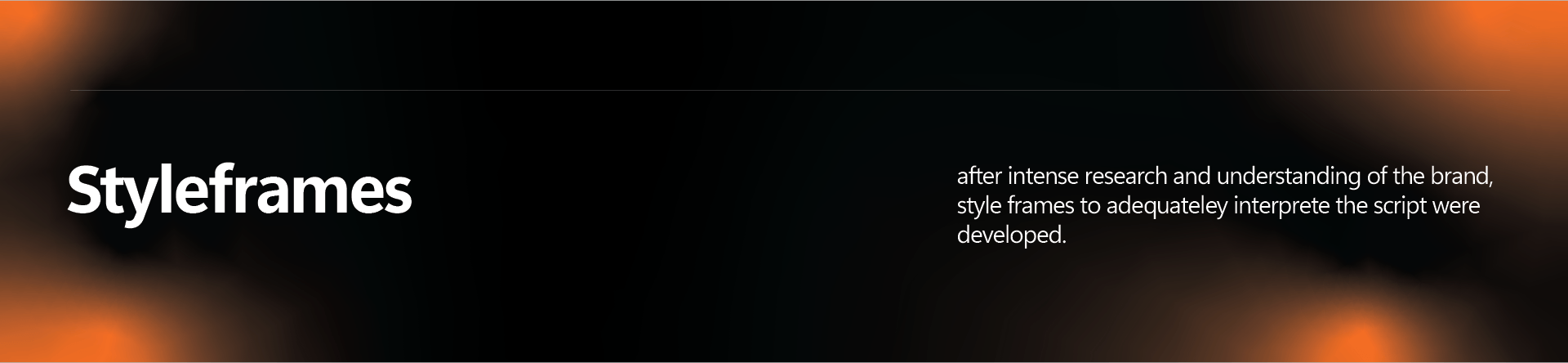 Styleframes

after intense research and understanding of the brand, style frames to adequateley interprete the script were developed.