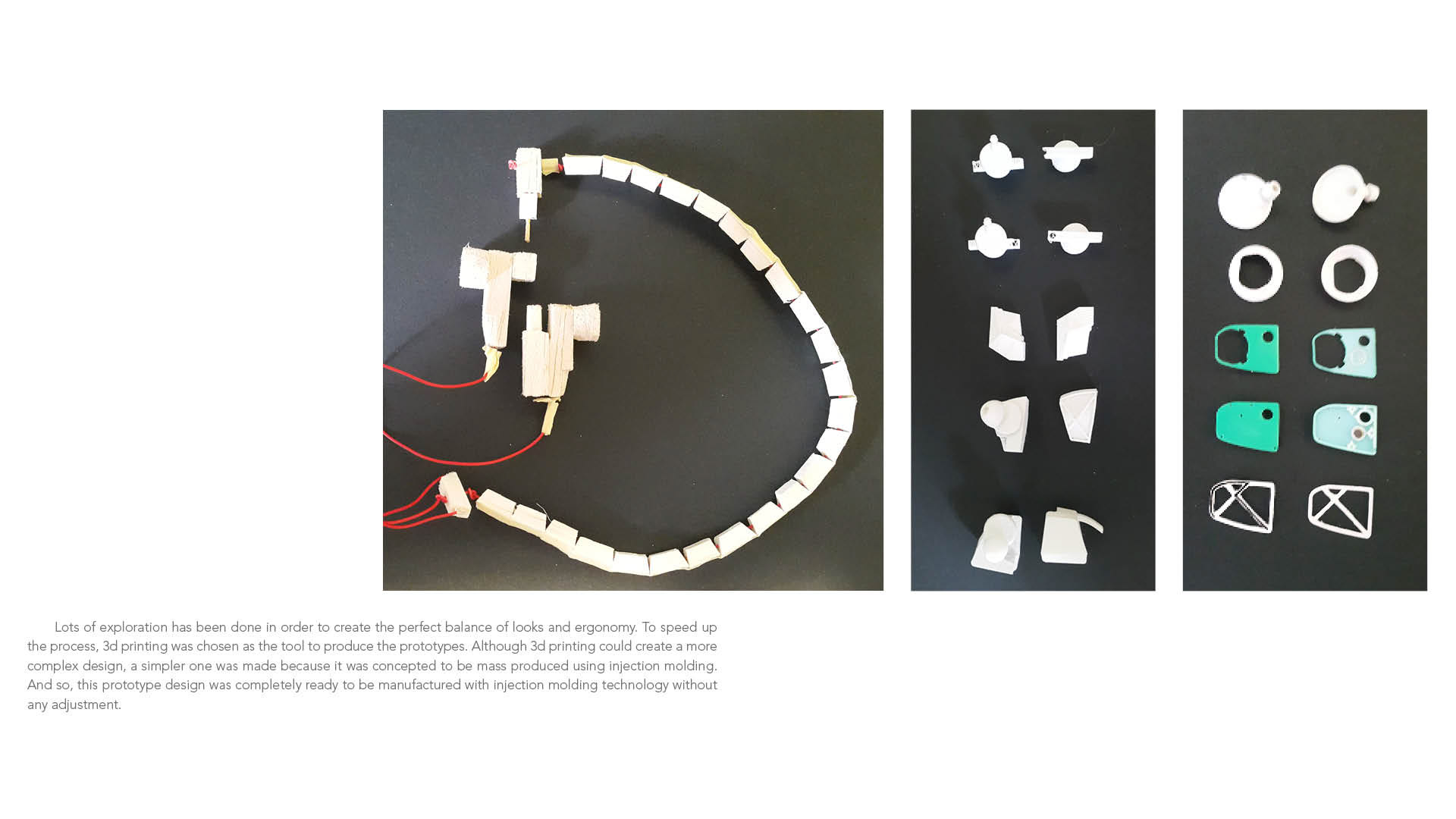 Lots of exploration has been done in order to create the perfect balance of looks and ergonomy. To speed up the process, 3d printing was chosen as the tool to produce the prototypes. Although 3d printing could create a more complex design, a simpler one was made because it was concepted to be mass produced using injection molding. And so, this prototype design was completely ready to be manufactured with injection molding technology without any adjustment.