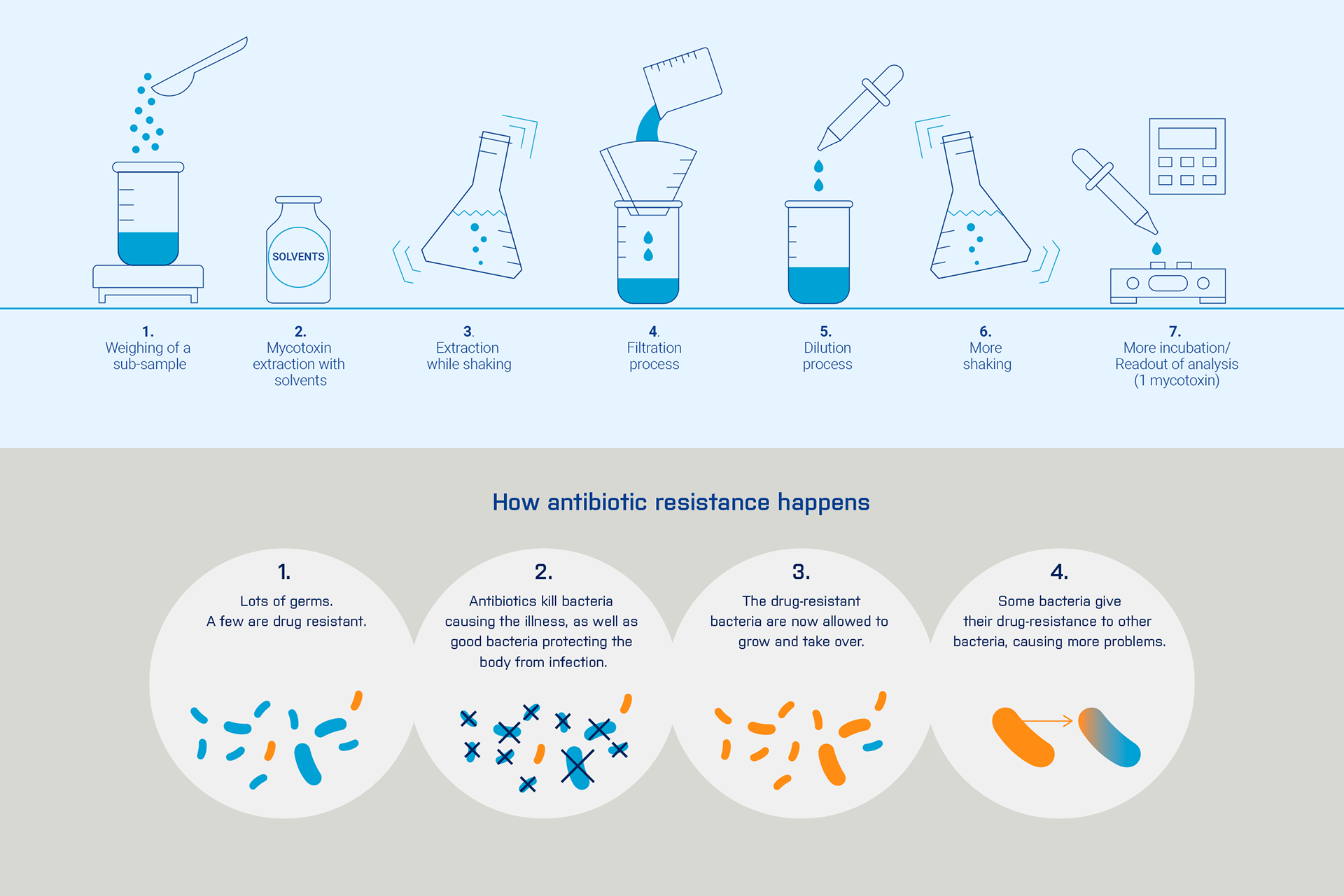 SOLVENTS

1.
Weighing of a sub-sample

2.
Mycotoxin extraction with solvents

3.
Extraction while shaking

4.
Filtration process

5.
Dilution process

6.
More shaking

7.
More incubation/ Readout of analysis (1 mycotoxin)

How antibiotic resistance happens

1.
Lots of germs.
A few are drug resistant.

2.
Antibiotics kill bacteria causing the illness, as well as good bacteria protecting the body from infection.

3.
The drug-resistant bacteria are now allowed to grow and take over.

4.
Some bacteria give their drug-resistance to other bacteria, causing more problems.