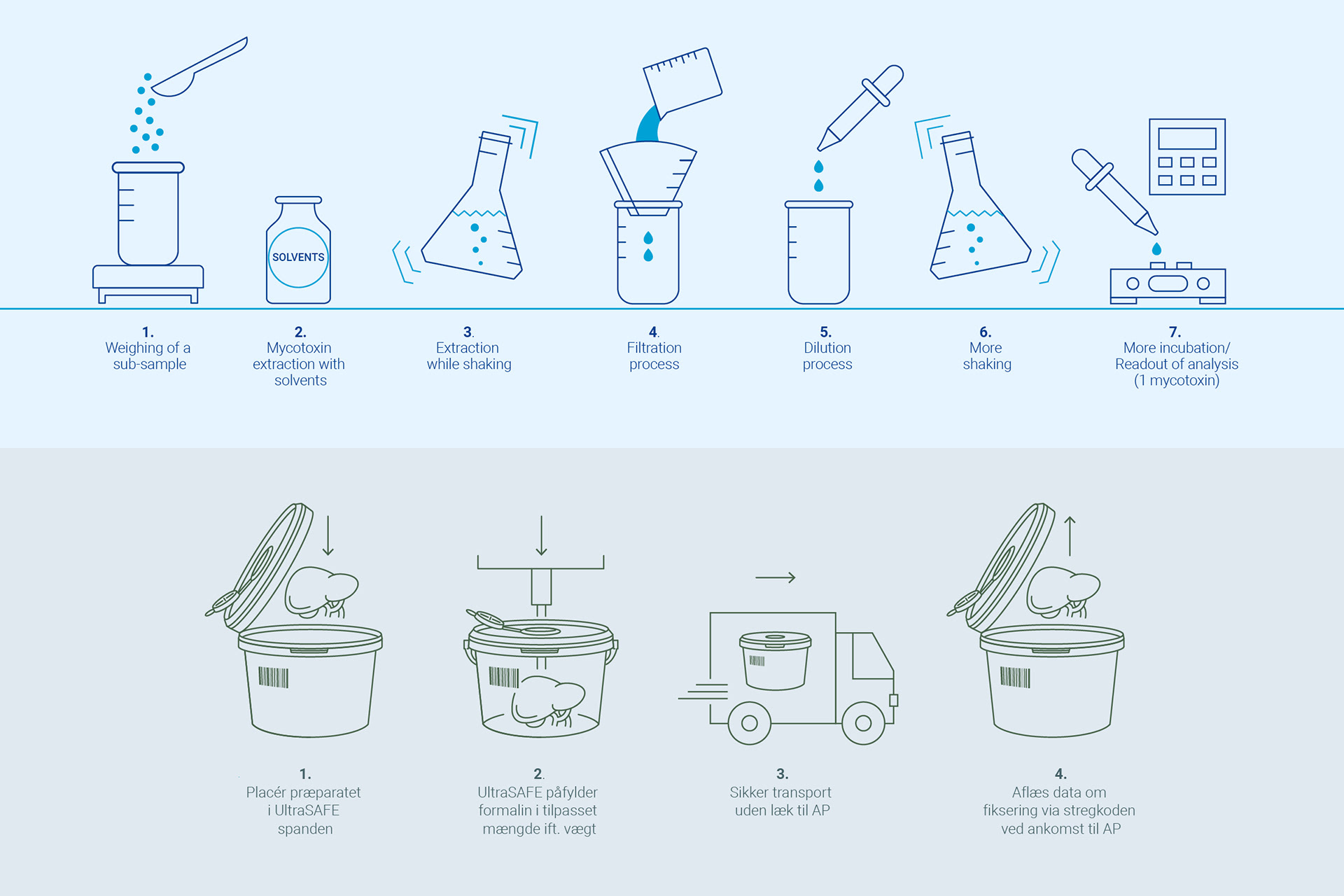 SOLVENTS

1.
Weighing of a sub-sample

2.
Mycotoxin extraction with solvents

3.
Extraction while shaking

4.
Filtration process

5.
Dilution process

6.
More shaking

7.
More incubation/ Readout of analysis (1 mycotoxin)

1.
Placér præparatet i UltraSAFE spanden

2.
UltraSAFE påfylder formalin i tilpasset mængde ift. vægt

3.
Sikker transport uden læk til AP

4.
Aflæs data om fiksering via stregkoden ved ankomst til AP