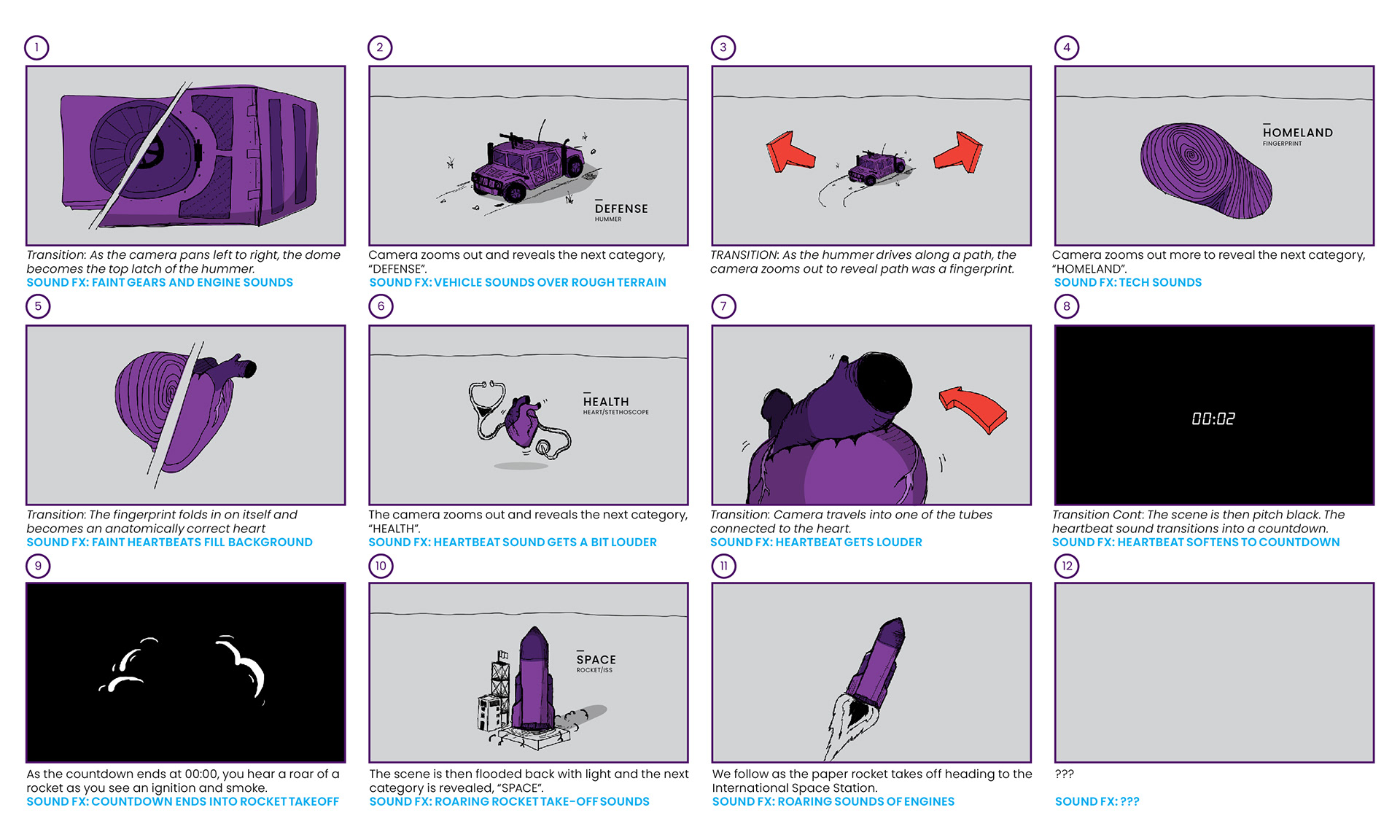 1

Transition: As the camera pans left to right, the dome becomes the top latch of the hummer.
SOUND FX: FAINT GEARS AND ENGINE SOUNDS

2

DEFENSE
HUMMER

Camera zooms out and reveals the next category, "DEFENSE".
SOUND FX: VEHICLE SOUNDS OVER ROUGH TERRAIN

3

TRANSITION: As the hummer drives along a path, the camera zooms out to reveal path was a fingerprint.

4

HOMELAND
FINGERPRINT

Camera zooms out more to reveal the next category, "HOMELAND".
SOUND FX: TECH SOUNDS

5

Transition: The fingerprint folds in on itself and becomes an anatomically correct heart
SOUND FX: FAINT HEARTBEATS FILL BACKGROUND

6

HEALTH
HEART/STETHOSCOPE

The camera zooms out and reveals the next category, "HEALTH".
SOUND FX: HEARTBEAT SOUND GETS A BIT LOUDER

7

Transition: Camera travels into one of the tubes connected to the heart.
SOUND FX: HEARTBEAT GETS LOUDER

8

00:02

Transition Cont: The scene is then pitch black. The heartbeat sound transitions into a countdown.
SOUND FX: HEARTBEAT SOFTENS TO COUNTDOWN

9

As the countdown ends at 00:00, you hear a roar of a rocket as you see an ignition and smoke.
SOUND FX: COUNTDOWN ENDS INTO ROCKET TAKEOFF

10

SPACE
ROCKET/ISS

The scene is then flooded back with light and the next category is revealed, "SPACE".
SOUND FX: ROARING ROCKET TAKE-OFF SOUNDS

11

We follow as the paper rocket takes off heading to the International Space Station.
SOUND FX: ROARING SOUNDS OF ENGINES

12

???

SOUND FX: ???