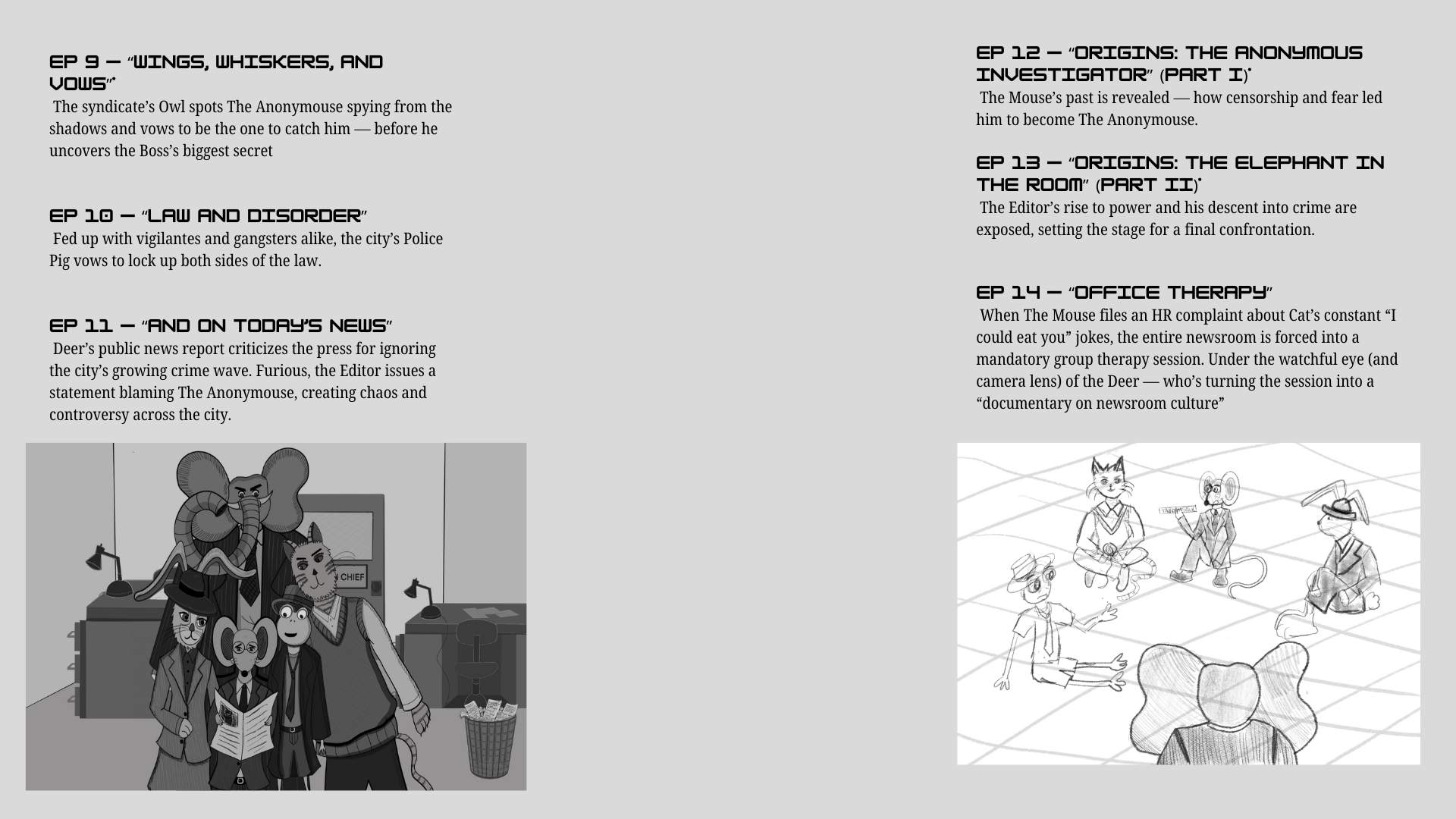 EP 9 — "WINGS, WHISKERS, AND VOWS"*

The syndicate's Owl spots The Anonymouse spying from the shadows and vows to be the one to catch him — before he uncovers the Boss's biggest secret

EP 10 — "LAW AND DISORDER"

Fed up with vigilantes and gangsters alike, the city's Police Pig vows to lock up both sides of the law.

EP 11 — "AND ON TODAY'S NEWS"

Deer's public news report criticizes the press for ignoring the city's growing crime wave. Furious, the Editor issues a statement blaming The Anonymouse, creating chaos and controversy across the city.

CHIEF

EP 12 — "ORIGINS: THE ANONYMOUS INVESTIGATOR" (PART I)*

The Mouse's past is revealed — how censorship and fear led him to become The Anonymouse.

EP 13 — "ORIGINS: THE ELEPHANT IN THE ROOM" (PART II)*

The Editor's rise to power and his descent into crime are exposed, setting the stage for a final confrontation.

EP 14 — "OFFICE THERAPY"

When The Mouse files an HR complaint about Cat's constant "I could eat you" jokes, the entire newsroom is forced into a mandatory group therapy session. Under the watchful eye (and camera lens) of the Deer — who's turning the session into a "documentary on newsroom culture"