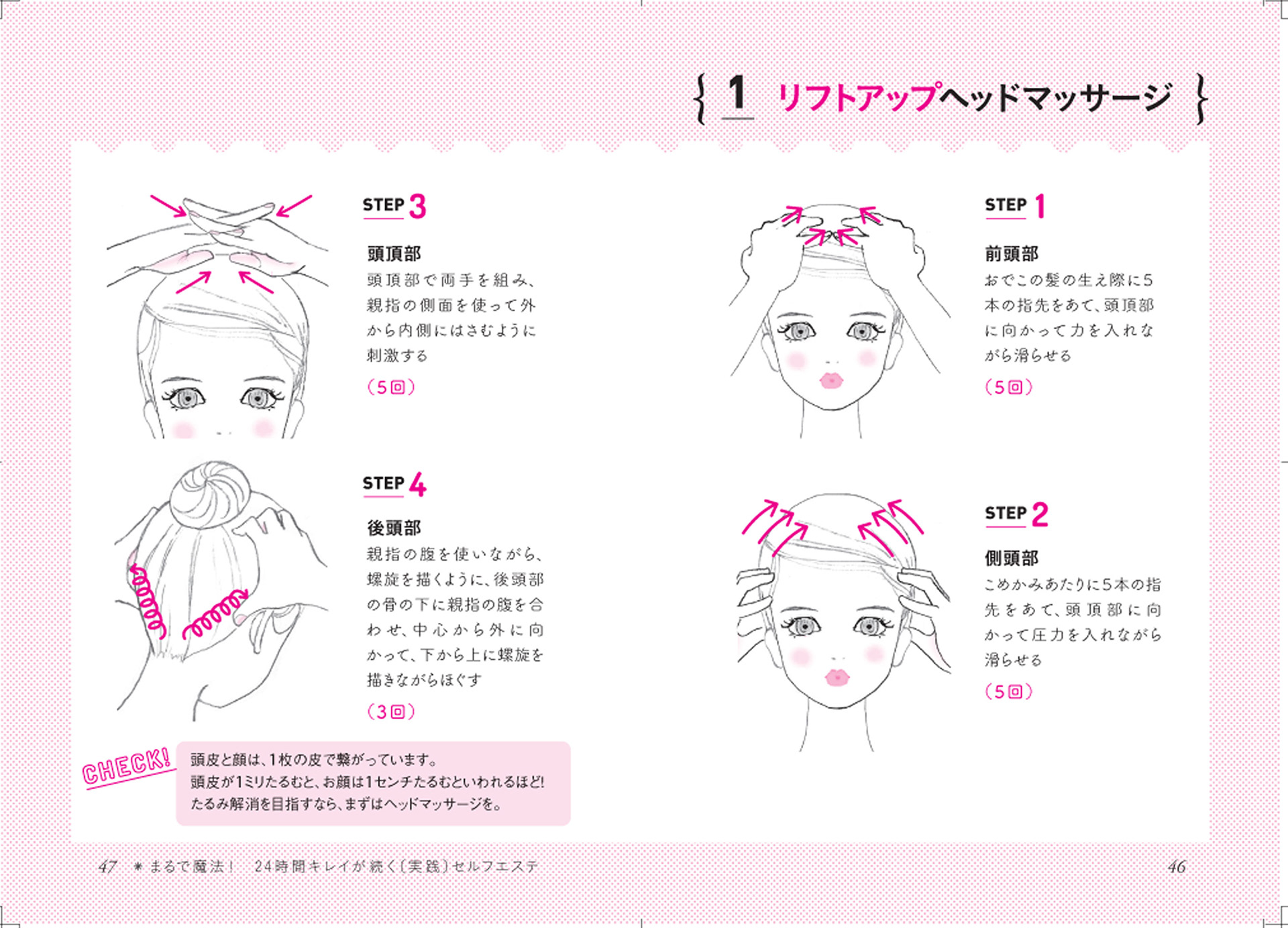 { 1 リフトアップヘッドマッサージ }

STEP 1

前頭部

おでこの髪の生え際に5本の指先をあて、頭頂部に向かって力を入れながら滑らせる

（5回）

STEP 2

側頭部

こめかみあたりに5本の指先をあて、頭頂部に向かって圧力を入れながら滑らせる

（5回）

STEP 3

頭頂部

頭頂部で両手を組み、親指の側面を使って外から内側にはさむように刺激する

（5回）

STEP 4

後頭部

親指の腹を使いながら、螺旋を描くように、後頭部の骨の下に親指の腹を合わせ、中心から外に向かって、下から上に螺旋を描きながらほぐす

（3回）

CHECK!

頭皮と顔は、1枚の皮で繋がっています。
頭皮が1ミリたるむと、お顔は1センチたるむといわれるほど!
たるみ解消を目指すなら、まずはヘッドマッサージを。

47 ＊ まるで魔法! 24時間キレイが続く〔実践〕セルフエステ

46