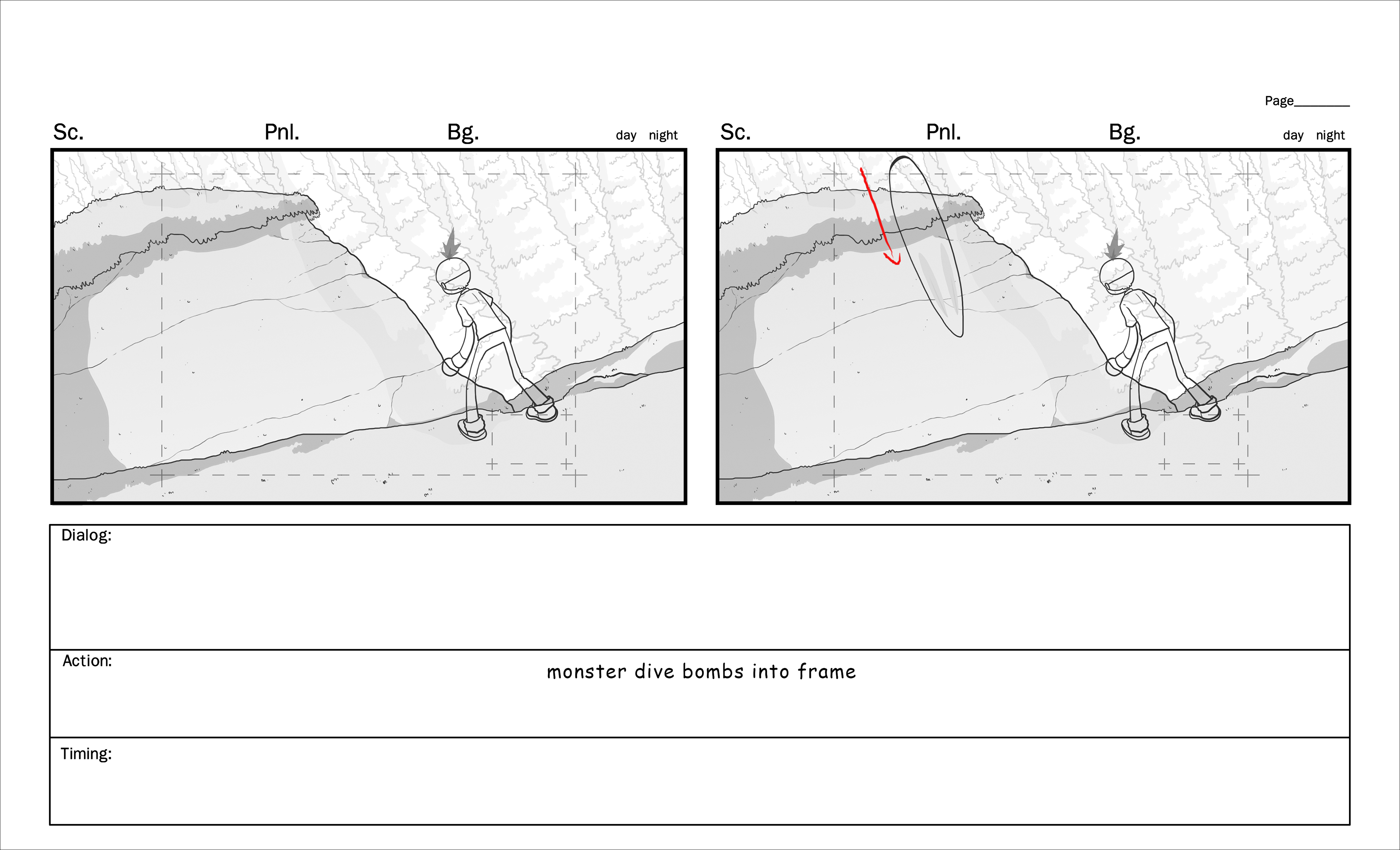 Page________

Sc. Pnl. Bg. day night

Sc. Pnl. Bg. day night

Dialog:

Action:

monster dive bombs into frame

Timing: