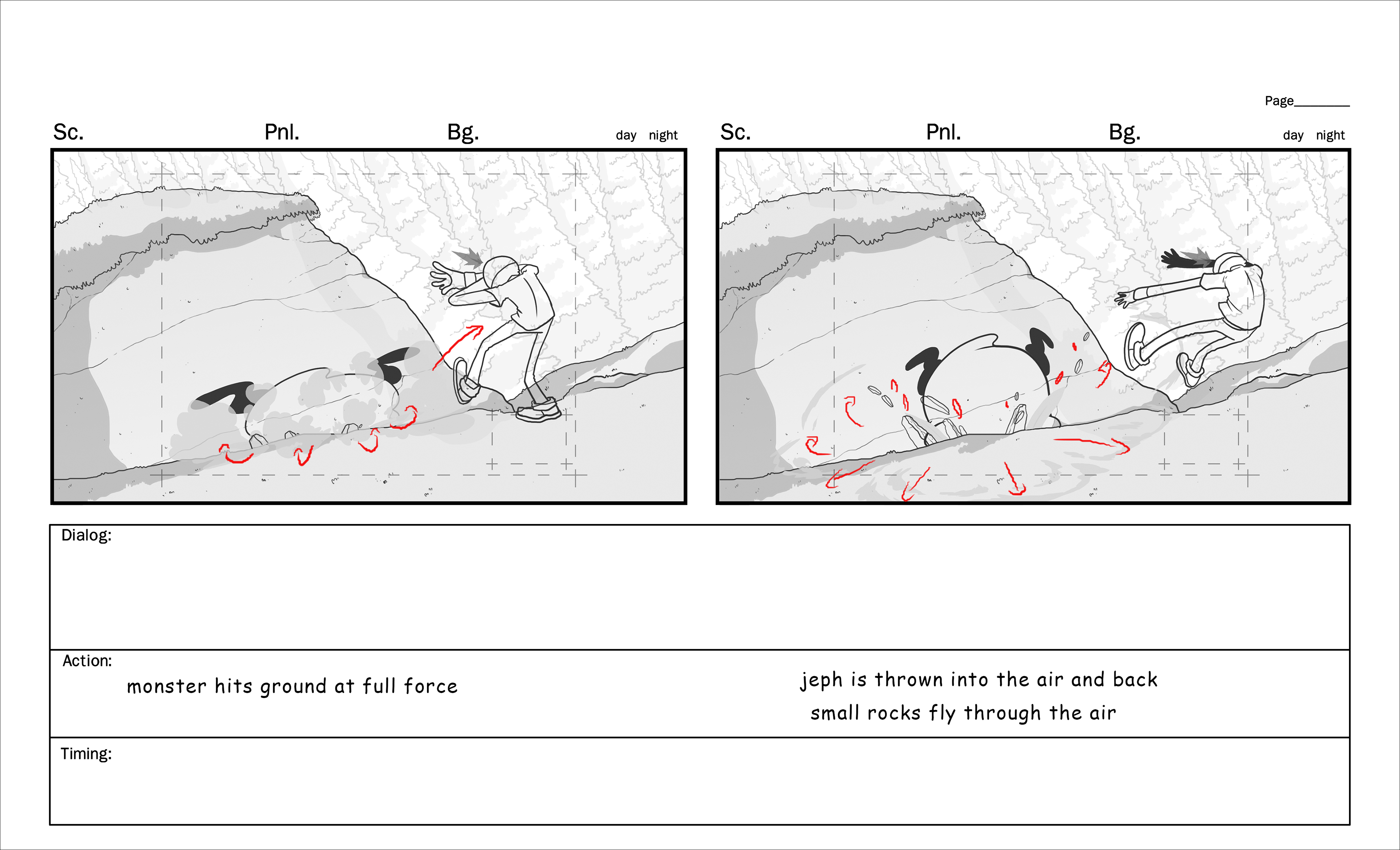 Page________

Sc. Pnl. Bg. day night

Sc. Pnl. Bg. day night

Dialog:

Action:

monster hits ground at full force

jeph is thrown into the air and back
small rocks fly through the air

Timing: