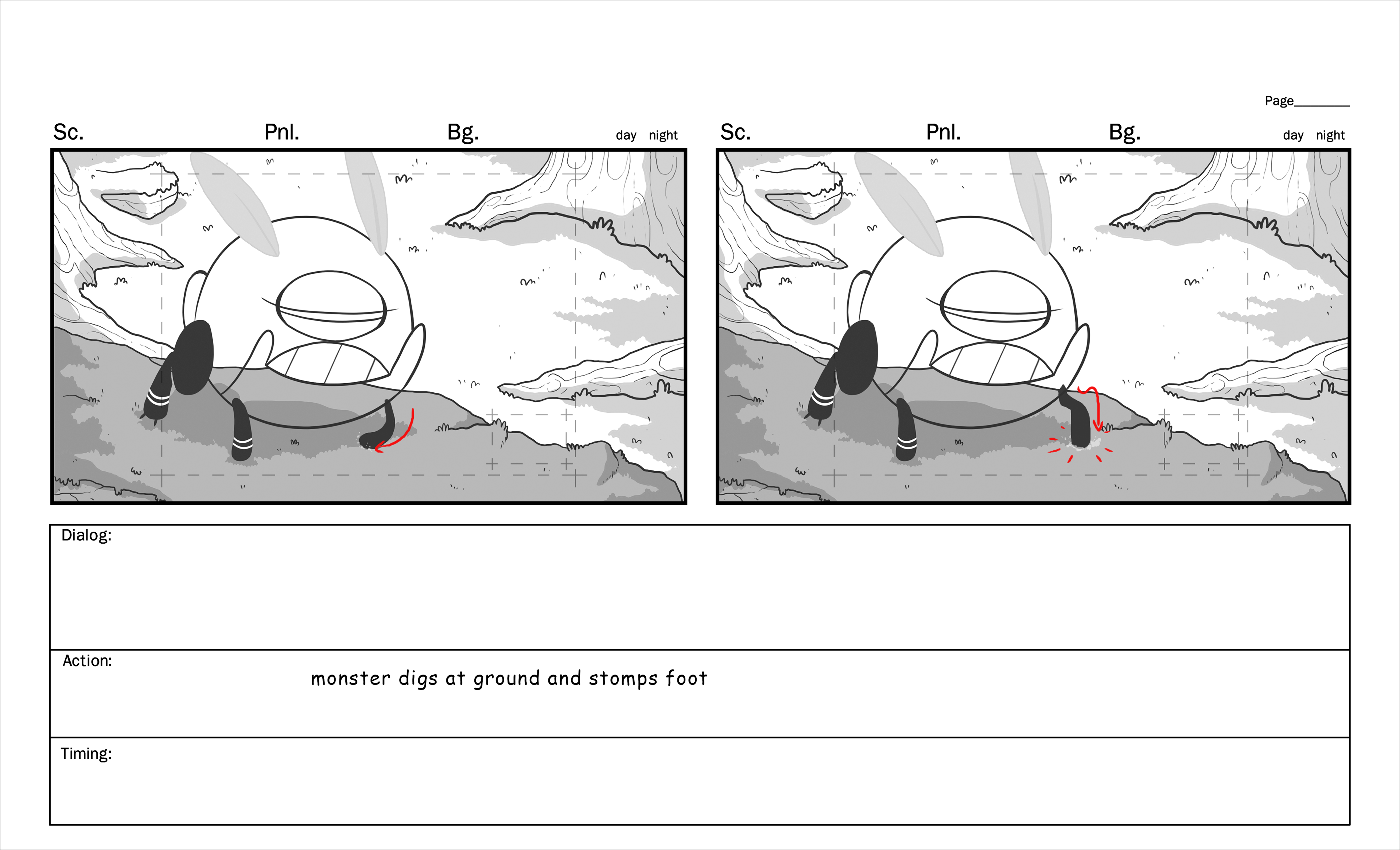 Page________

Sc. Pnl. Bg. day night

Sc. Pnl. Bg. day night

Dialog:

Action:

monster digs at ground and stomps foot

Timing: