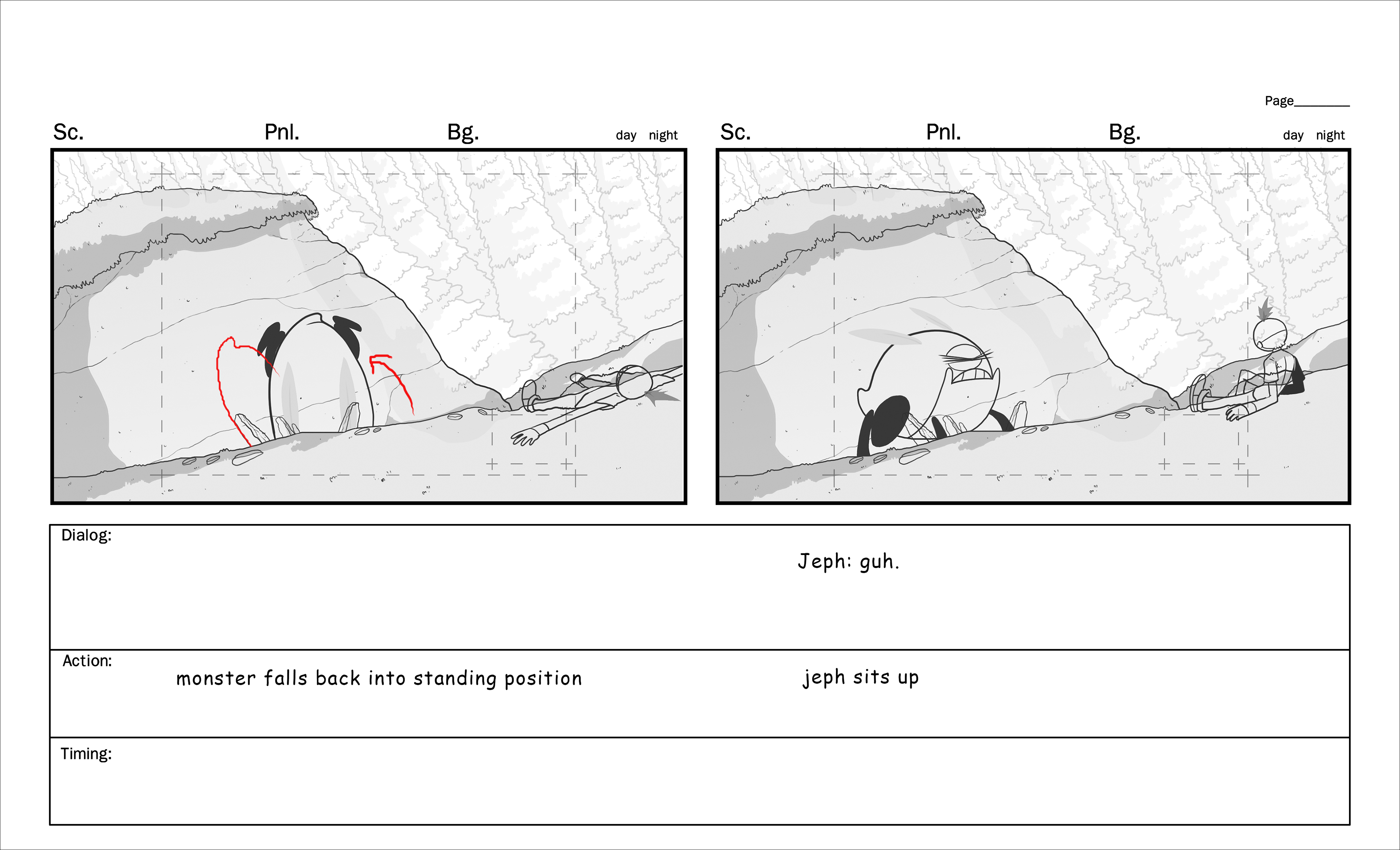 Page________

Sc. Pnl. Bg. day night

Sc. Pnl. Bg. day night

Dialog:

Jeph: guh.

Action:

monster falls back into standing position

jeph sits up

Timing: