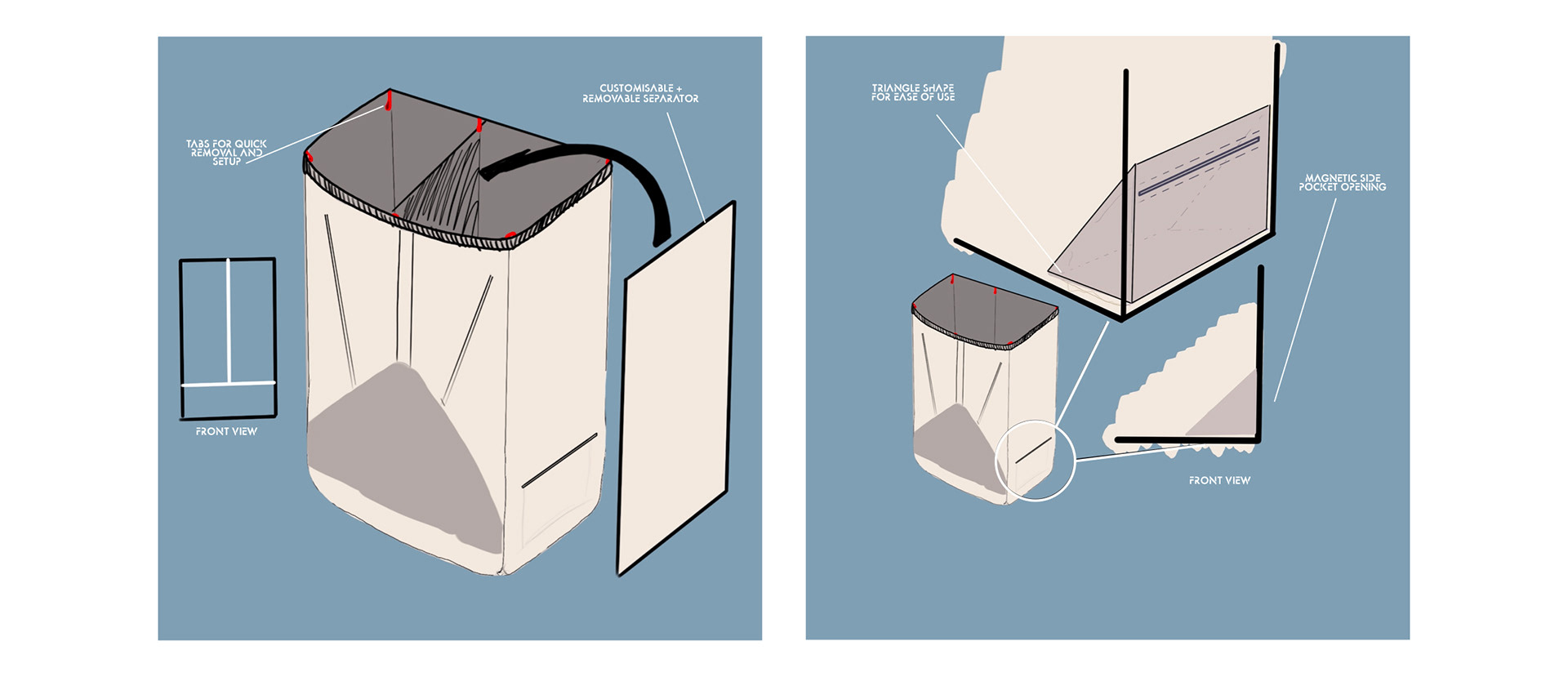 TABS FOR QUICK REMOVAL AND SETUP

CUSTOMISABLE + REMOVABLE SEPARATOR

FRONT VIEW

TRIANGLE SHAPE FOR EASE OF USE

MAGNETIC SIDE POCKET OPENING

FRONT VIEW