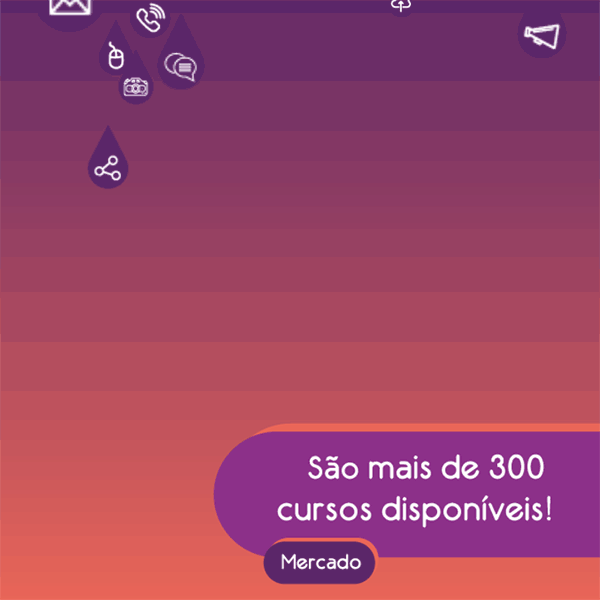 São mais de 300 cursos disponíveis!

Mercado