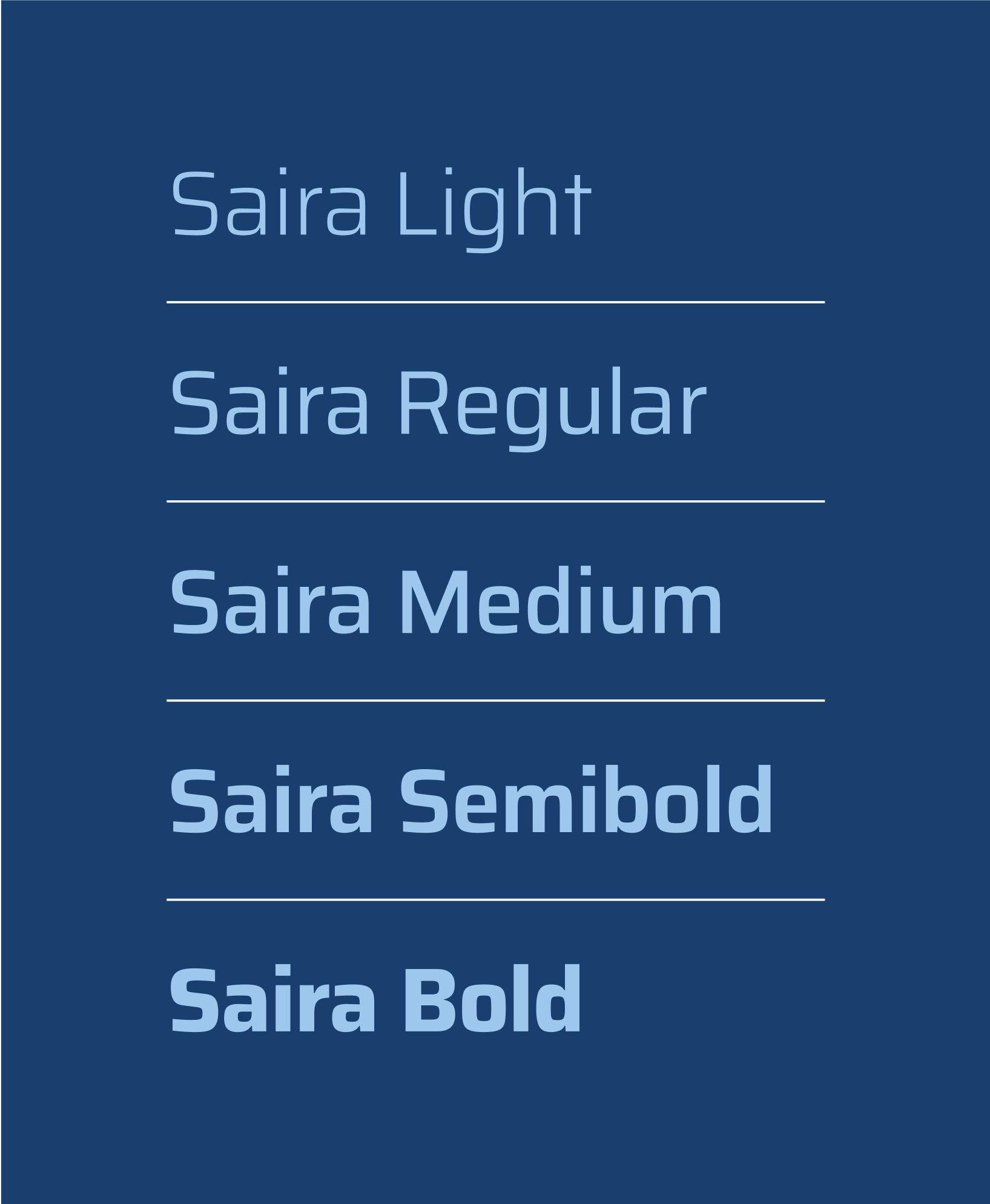 Saira Light

Saira Regular

Saira Medium

Saira Semibold

Saira Bold