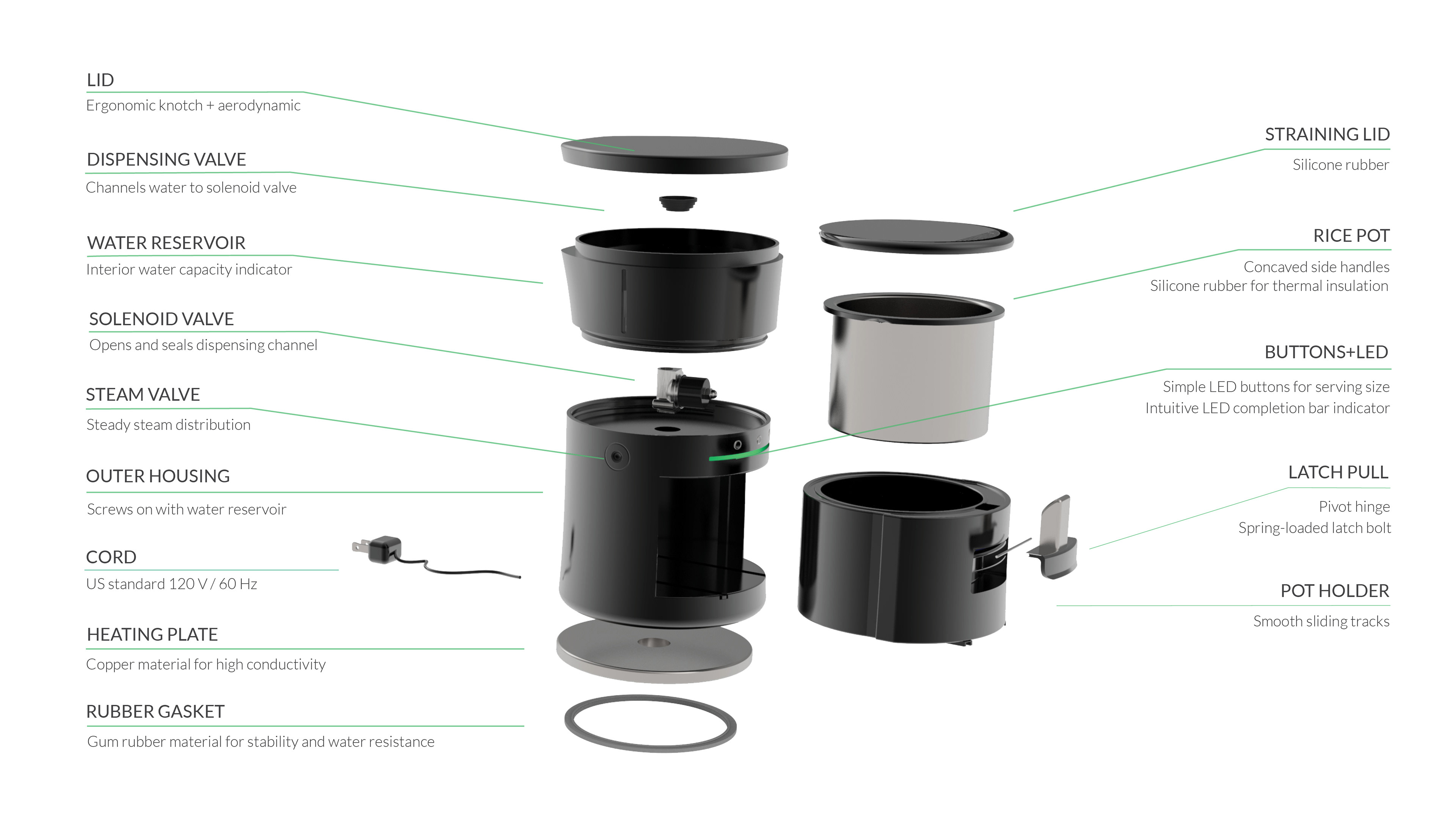 LID
Ergonomic knotch + aerodynamic

DISPENSING VALVE
Channels water to solenoid valve

WATER RESERVOIR
Interior water capacity indicator

SOLENOID VALVE
Opens and seals dispensing channel

STEAM VALVE
Steady steam distribution

OUTER HOUSING
Screws on with water reservoir

CORD
US standard 120 V / 60 Hz

HEATING PLATE
Copper material for high conductivity

RUBBER GASKET
Gum rubber material for stability and water resistance

STRAINING LID
Silicone rubber

RICE POT
Concaved side handles
Silicone rubber for thermal insulation

BUTTONS+LED
Simple LED buttons for serving size
Intuitive LED completion bar indicator

LATCH PULL
Pivot hinge
Spring-loaded latch bolt

POT HOLDER
Smooth sliding tracks