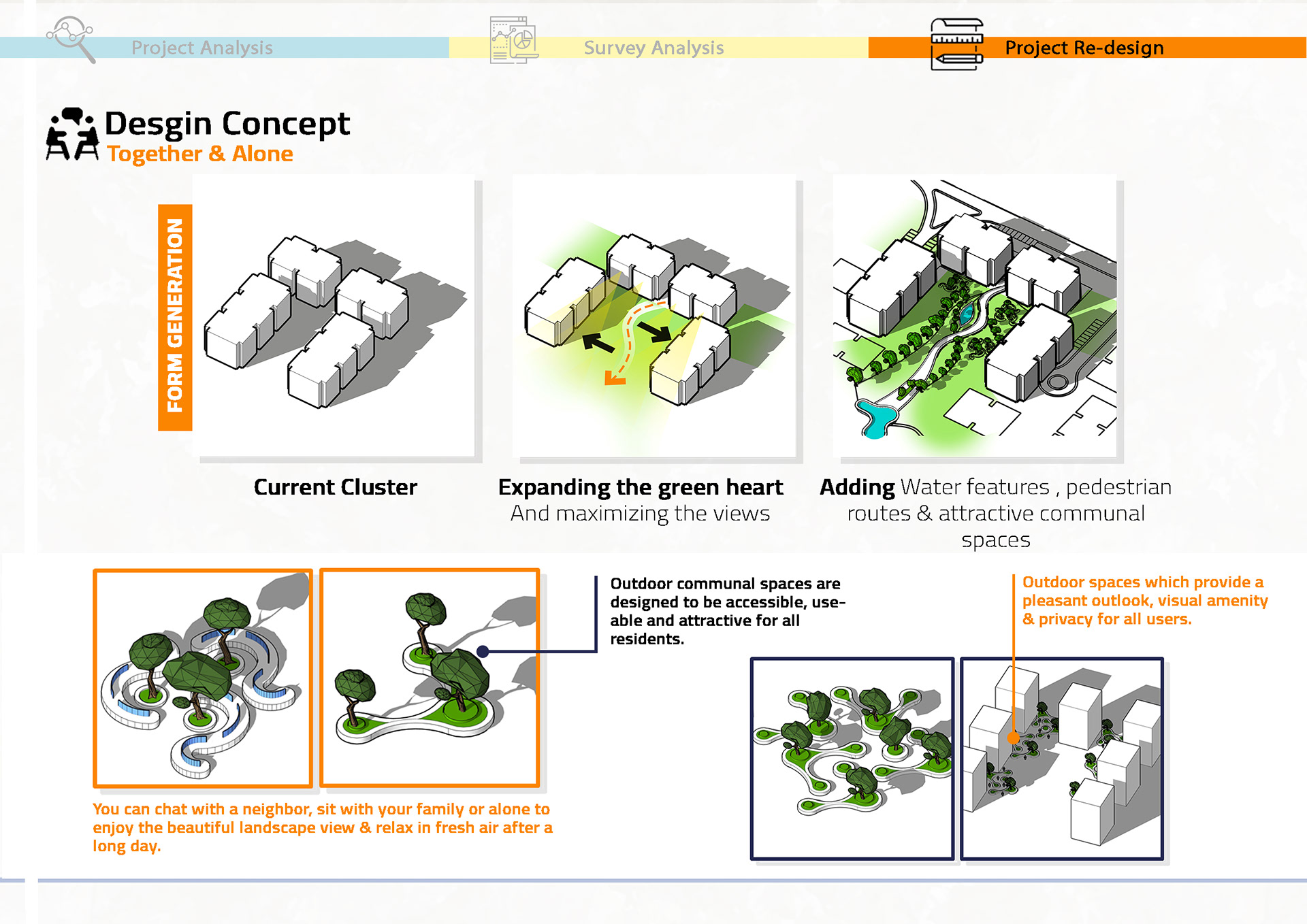 Project Analysis

Survey Analysis

Project Re-design

Desgin Concept
Together & Alone

FORM GENERATION

Current Cluster

Expanding the green heart
And maximizing the views

Adding Water features , pedestrian routes & attractive communal spaces

Outdoor communal spaces are designed to be accessible, useable and attractive for all residents.

Outdoor spaces which provide a pleasant outlook, visual amenity & privacy for all users.

You can chat with a neighbor, sit with your family or alone to enjoy the beautiful landscape view & relax in fresh air after a long day.