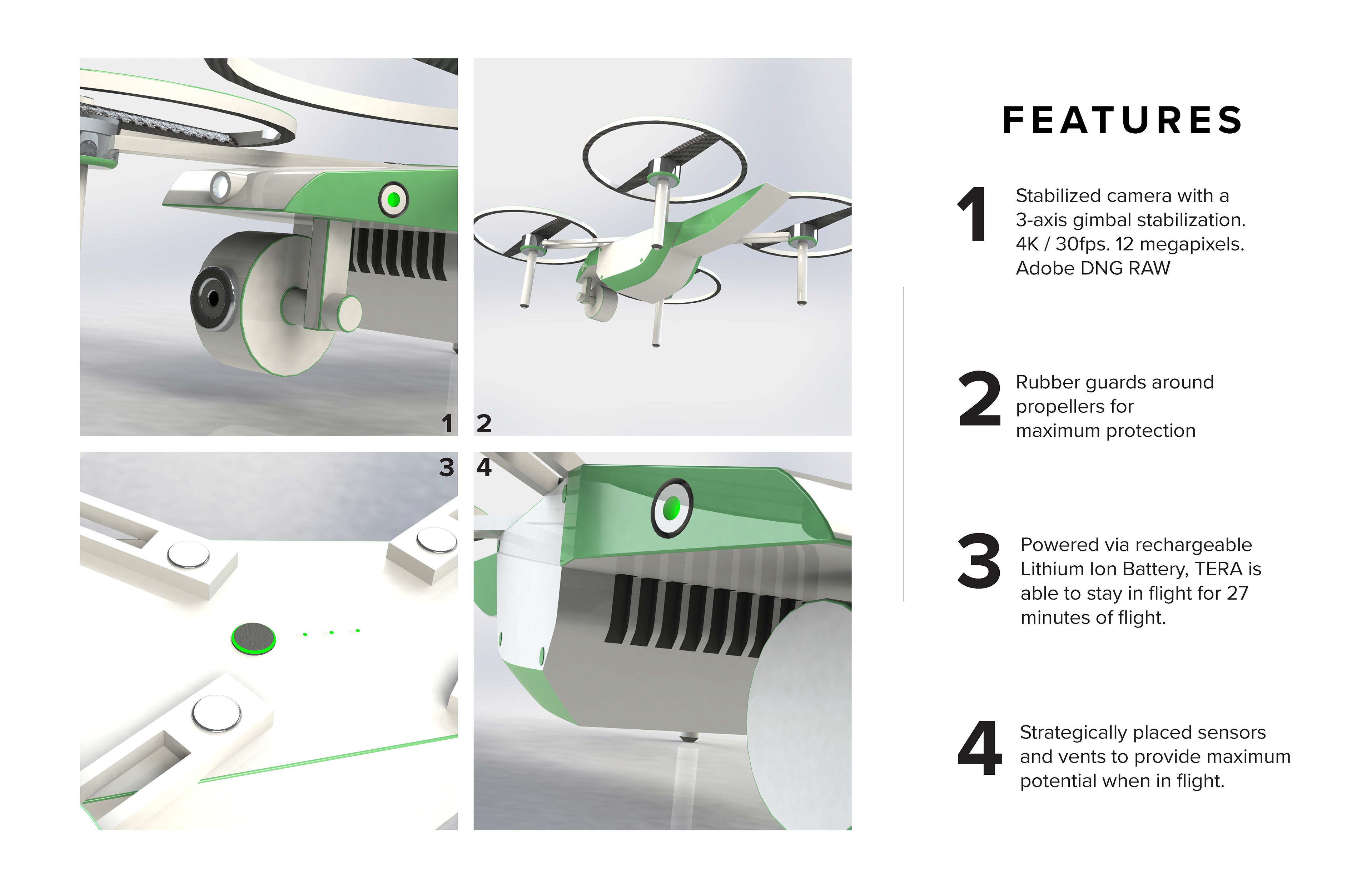 1

2

3

4

FEATURES

1 Stabilized camera with a 3-axis gimbal stabilization. 4K / 30fps. 12 megapixels. Adobe DNG RAW

2 Rubber guards around propellers for maximum protection

3 Powered via rechargeable Lithium Ion Battery, TERA is able to stay in flight for 27 minutes of flight.

4 Strategically placed sensors and vents to provide maximum potential when in flight.