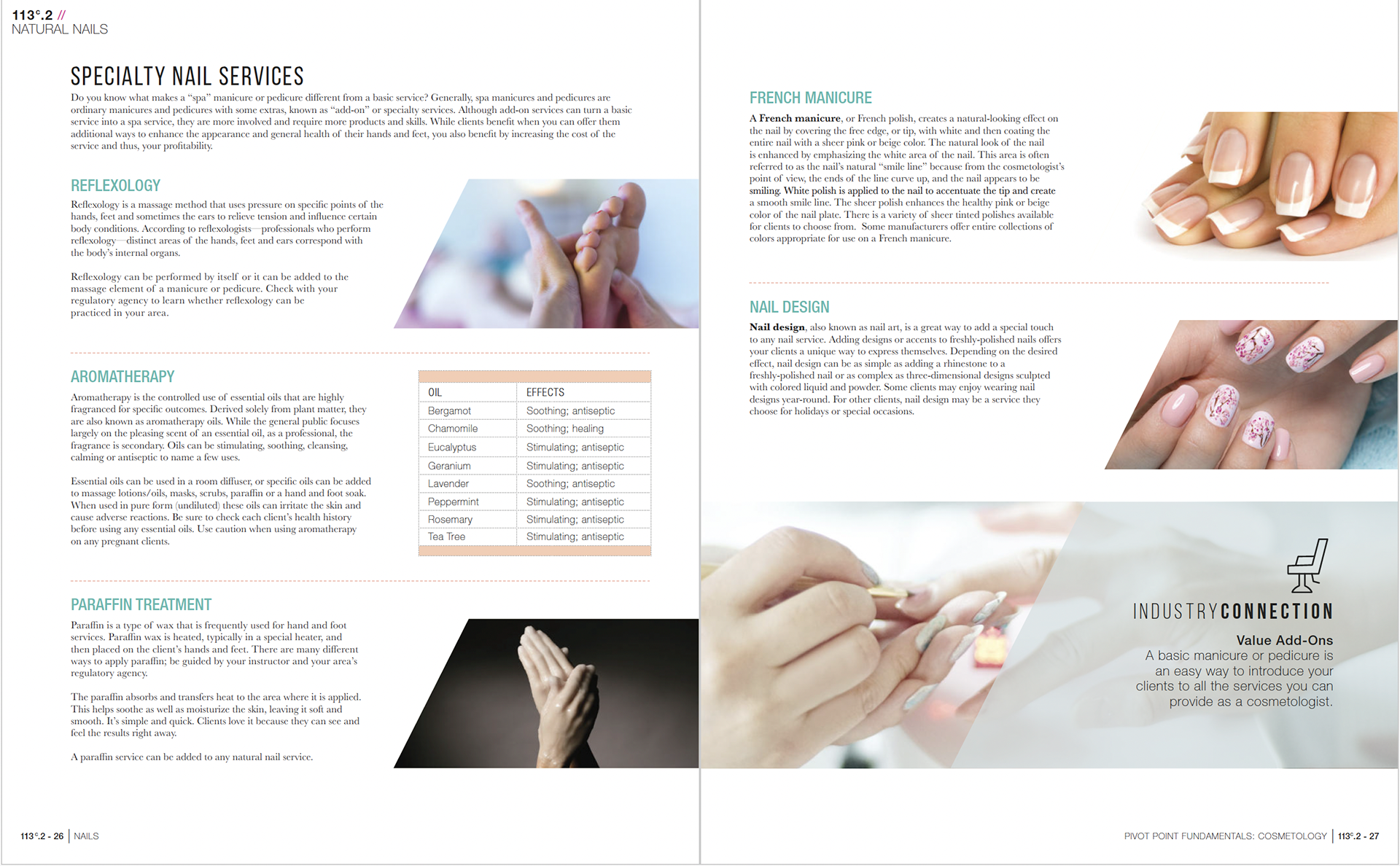 113°.2 //
NATURAL NAILS

SPECIALTY NAIL SERVICES

Do you know what makes a "spa" manicure or pedicure different from a basic service? Generally, spa manicures and pedicures are ordinary manicures and pedicures with some extras, known as "add-on" or specialty services. Although add-on services can turn a basic service into a spa service, they are more involved and require more products and skills. While clients benefit when you can offer them additional ways to enhance the appearance and general health of their hands and feet, you also benefit by increasing the cost of the service and thus, your profitability.

REFLEXOLOGY

Reflexology is a massage method that uses pressure on specific points of the hands, feet and sometimes the ears to relieve tension and influence certain body conditions. According to reflexologists—professionals who perform reflexology—distinct areas of the hands, feet and ears correspond with the body's internal organs.

Reflexology can be performed by itself or it can be added to the massage element of a manicure or pedicure. Check with your regulatory agency to learn whether reflexology can be practiced in your area.

AROMATHERAPY

Aromatherapy is the controlled use of essential oils that are highly fragranced for specific outcomes. Derived solely from plant matter, they are also known as aromatherapy oils. While the general public focuses largely on the pleasing scent of an essential oil, as a professional, the fragrance is secondary. Oils can be stimulating, soothing, cleansing, calming or antiseptic to name a few uses.

Essential oils can be used in a room diffuser, or specific oils can be added to massage lotions/oils, masks, scrubs, paraffin or a hand and foot soak. When used in pure form (undiluted) these oils can irritate the skin and cause adverse reactions. Be sure to check each client's health history before using any essential oils. Use caution when using aromatherapy on any pregnant clients.

| OIL | EFFECTS |
|---|---|
| Bergamot | Soothing; antiseptic |
| Chamomile | Soothing; healing |
| Eucalyptus | Stimulating; antiseptic |
| Geranium | Stimulating; antiseptic |
| Lavender | Soothing; antiseptic |
| Peppermint | Stimulating; antiseptic |
| Rosemary | Stimulating; antiseptic |
| Tea Tree | Stimulating; antiseptic |

PARAFFIN TREATMENT

Paraffin is a type of wax that is frequently used for hand and foot services. Paraffin wax is heated, typically in a special heater, and then placed on the client's hands and feet. There are many different ways to apply paraffin; be guided by your instructor and your area's regulatory agency.

The paraffin absorbs and transfers heat to the area where it is applied. This helps soothe as well as moisturize the skin, leaving it soft and smooth. It's simple and quick. Clients love it because they can see and feel the results right away.

A paraffin service can be added to any natural nail service.

113°.2 - 26 | NAILS

FRENCH MANICURE

A French manicure, or French polish, creates a natural-looking effect on the nail by covering the free edge, or tip, with white and then coating the entire nail with a sheer pink or beige color. The natural look of the nail is enhanced by emphasizing the white area of the nail. This area is often referred to as the nail's natural "smile line" because from the cosmetologist's point of view, the ends of the line curve up, and the nail appears to be smiling. White polish is applied to the nail to accentuate the tip and create a smooth smile line. The sheer polish enhances the healthy pink or beige color of the nail plate. There is a variety of sheer tinted polishes available for clients to choose from. Some manufacturers offer entire collections of colors appropriate for use on a French manicure.

NAIL DESIGN

Nail design, also known as nail art, is a great way to add a special touch to any nail service. Adding designs or accents to freshly-polished nails offers your clients a unique way to express themselves. Depending on the desired effect, nail design can be as simple as adding a rhinestone to a freshly-polished nail or as complex as three-dimensional designs sculpted with colored liquid and powder. Some clients may enjoy wearing nail designs year-round. For other clients, nail design may be a service they choose for holidays or special occasions.

INDUSTRYCONNECTION
Value Add-Ons
A basic manicure or pedicure is an easy way to introduce your clients to all the services you can provide as a cosmetologist.

PIVOT POINT FUNDAMENTALS: COSMETOLOGY | 113°.2 - 27