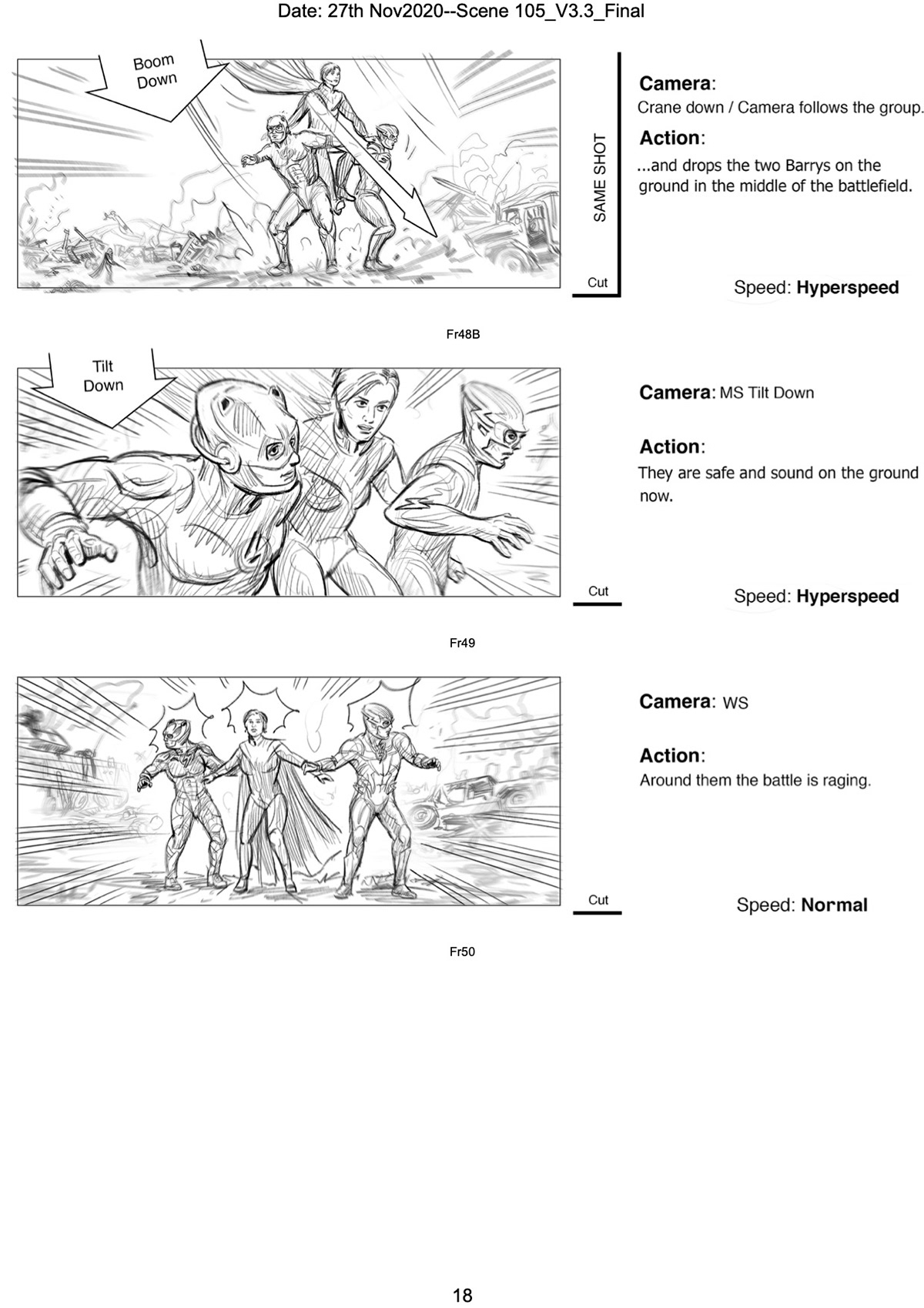 Date: 27th Nov2020--Scene 105_V3.3_Final

Boom Down

SAME SHOT

Cut

Camera:
Crane down / Camera follows the group.

Action:
...and drops the two Barrys on the ground in the middle of the battlefield.

Speed: Hyperspeed

Fr48B

Tilt Down

Cut

Camera: MS Tilt Down

Action:
They are safe and sound on the ground now.

Speed: Hyperspeed

Fr49

Cut

Camera: WS

Action:
Around them the battle is raging.

Speed: Normal

Fr50

18