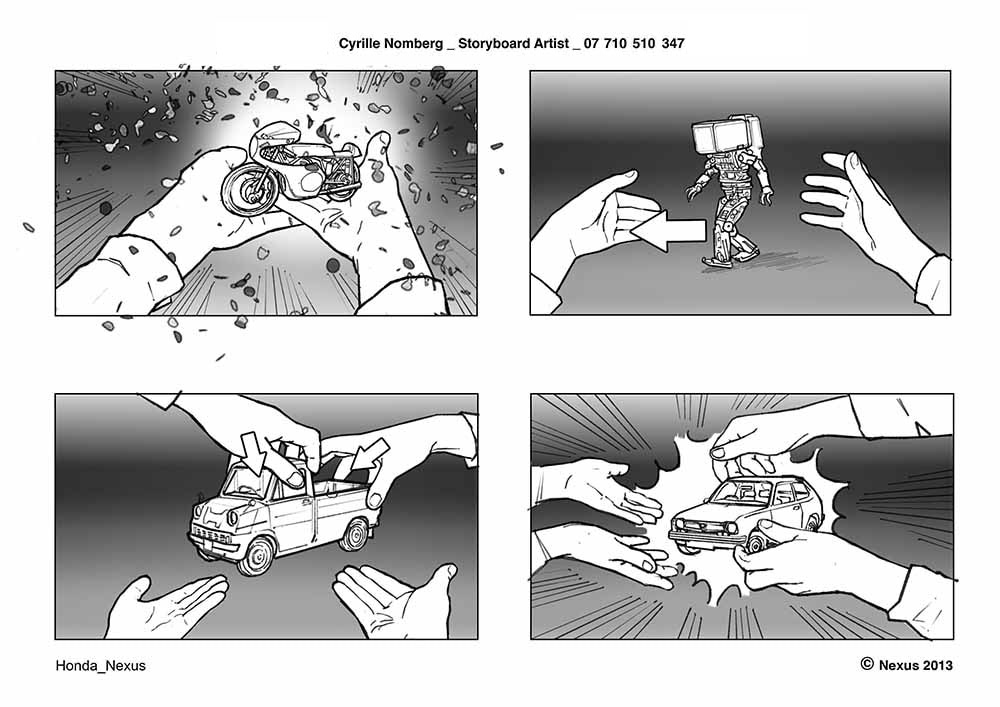 Cyrille Nomberg _ Storyboard Artist _ 07 710 510 347

Honda_Nexus

© Nexus 2013