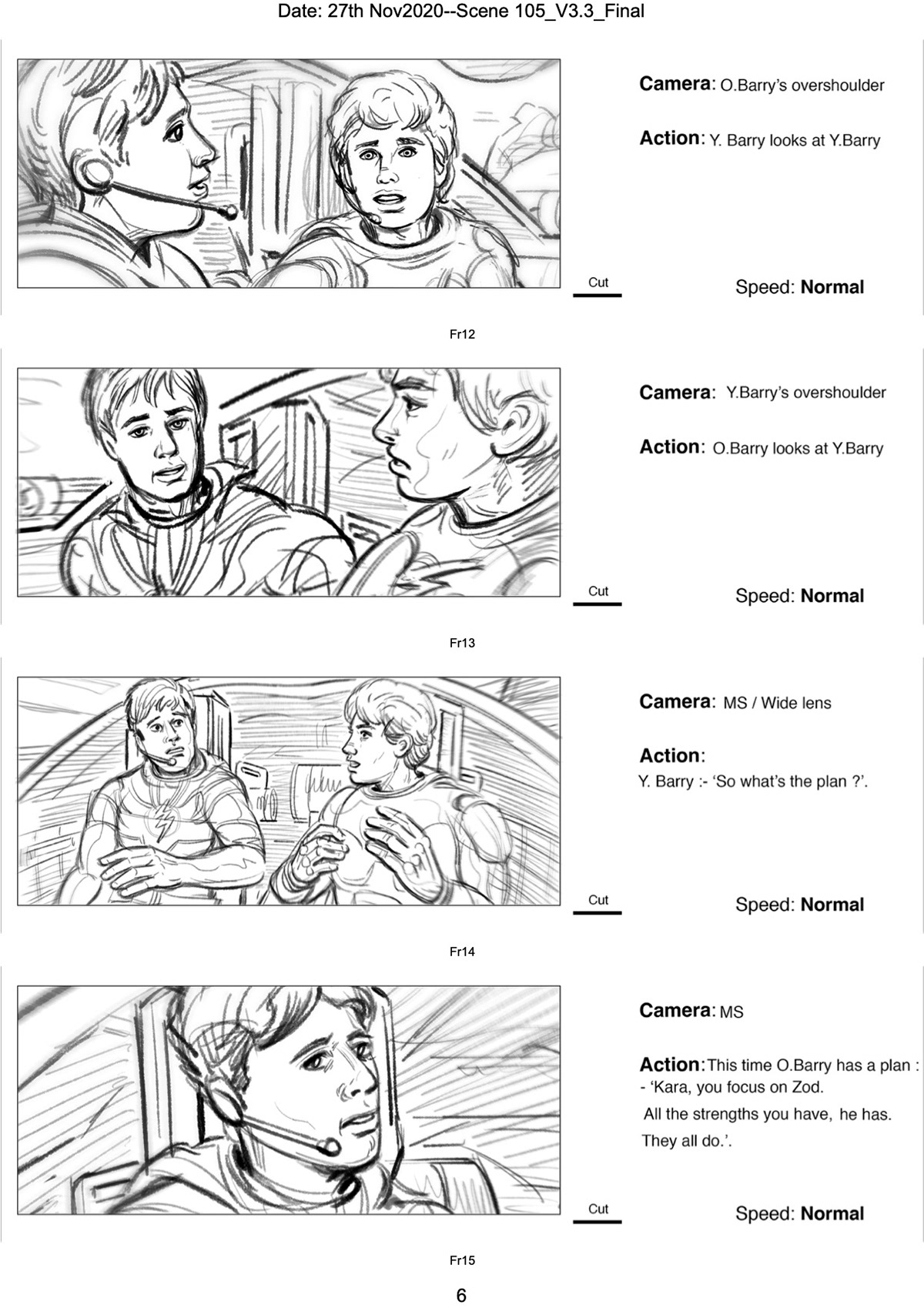 Date: 27th Nov2020--Scene 105_V3.3_Final

Camera: O.Barry's overshoulder

Action: Y. Barry looks at Y.Barry

Cut

Speed: Normal

Fr12

Camera: Y.Barry's overshoulder

Action: O.Barry looks at Y.Barry

Cut

Speed: Normal

Fr13

Camera: MS / Wide lens

Action:
Y. Barry :- 'So what's the plan ?'.

Cut

Speed: Normal

Fr14

Camera: MS

Action: This time O.Barry has a plan :
- 'Kara, you focus on Zod.
All the strengths you have, he has.
They all do.'.

Cut

Speed: Normal

Fr15

6