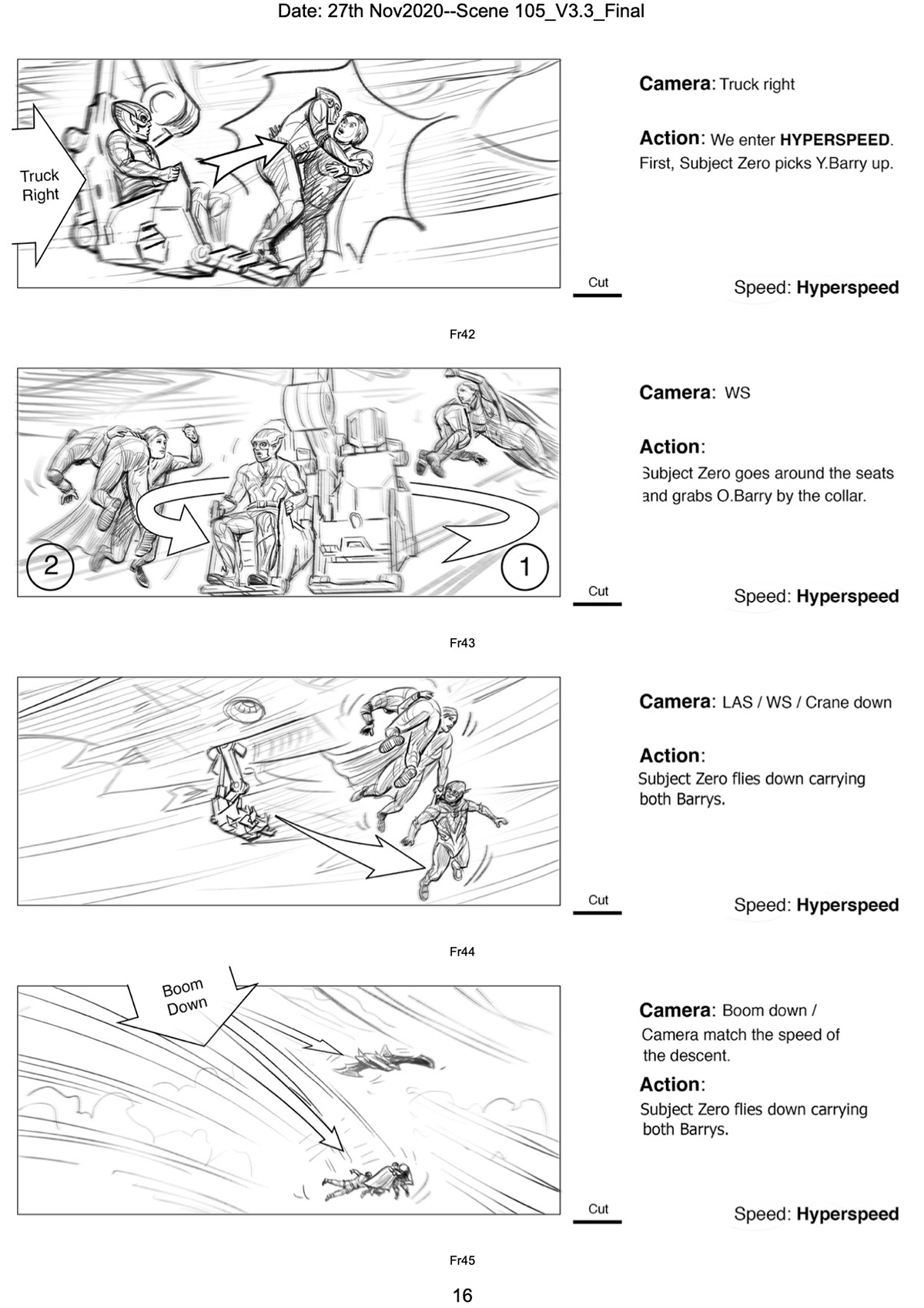 Date: 27th Nov2020--Scene 105_V3.3_Final

Truck Right

Camera: Truck right

Action: We enter HYPERSPEED. First, Subject Zero picks Y.Barry up.

Cut

Speed: Hyperspeed

Fr42

2

1

Camera: WS

Action:
Subject Zero goes around the seats and grabs O.Barry by the collar.

Cut

Speed: Hyperspeed

Fr43

Camera: LAS / WS / Crane down

Action:
Subject Zero flies down carrying both Barrys.

Cut

Speed: Hyperspeed

Fr44

Boom Down

Camera: Boom down / Camera match the speed of the descent.

Action:
Subject Zero flies down carrying both Barrys.

Cut

Speed: Hyperspeed

Fr45

16