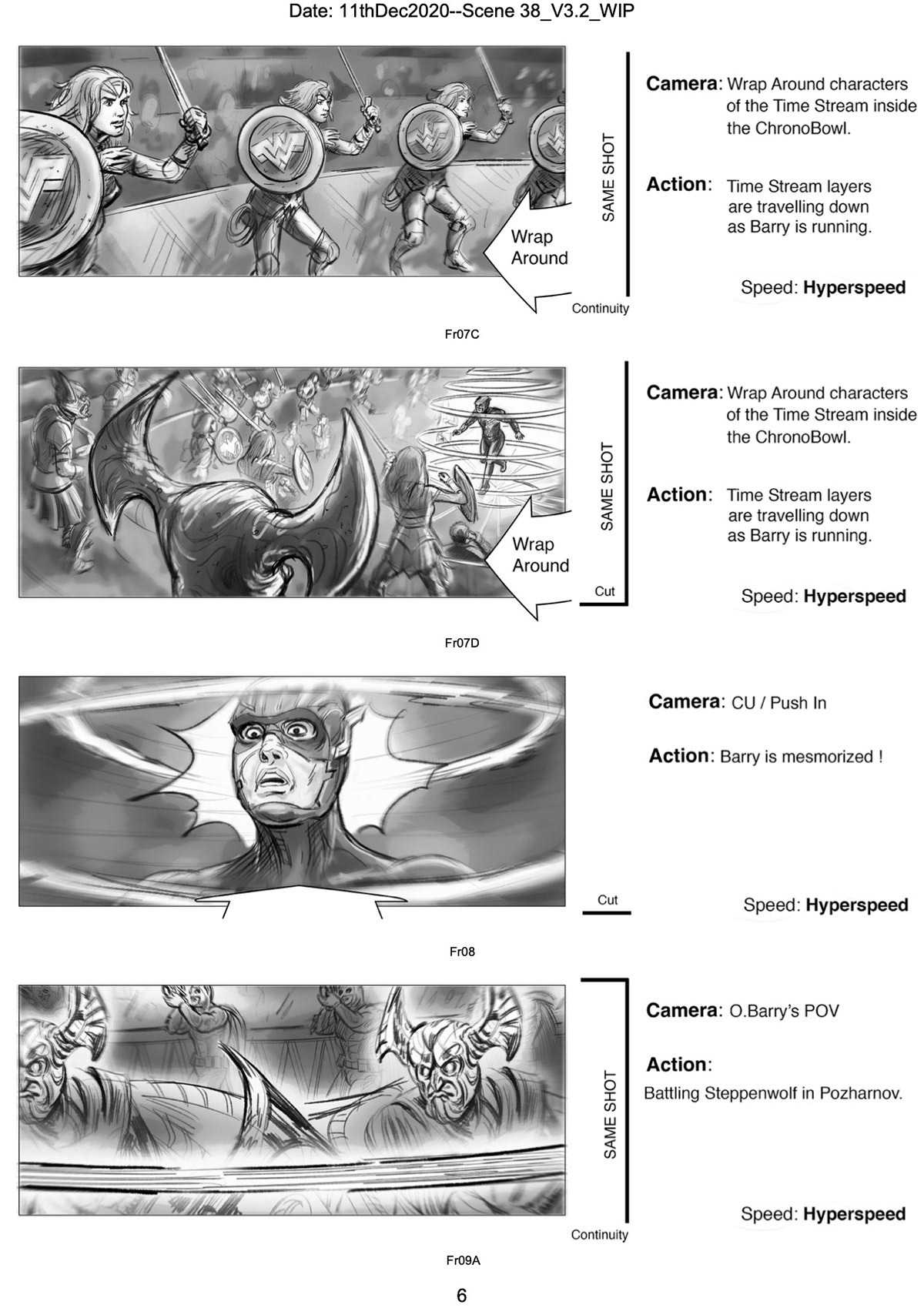 Date: 11thDec2020--Scene 38_V3.2_WIP

Wrap Around

SAME SHOT

Continuity

Camera: Wrap Around characters of the Time Stream inside the ChronoBowl.

Action: Time Stream layers are travelling down as Barry is running.

Speed: Hyperspeed

Fr07C

Wrap Around

SAME SHOT

Cut

Camera: Wrap Around characters of the Time Stream inside the ChronoBowl.

Action: Time Stream layers are travelling down as Barry is running.

Speed: Hyperspeed

Fr07D

Cut

Camera: CU / Push In

Action: Barry is mesmorized !

Speed: Hyperspeed

Fr08

SAME SHOT

Continuity

Camera: O.Barry's POV

Action:

Battling Steppenwolf in Pozharnov.

Speed: Hyperspeed

Fr09A

6