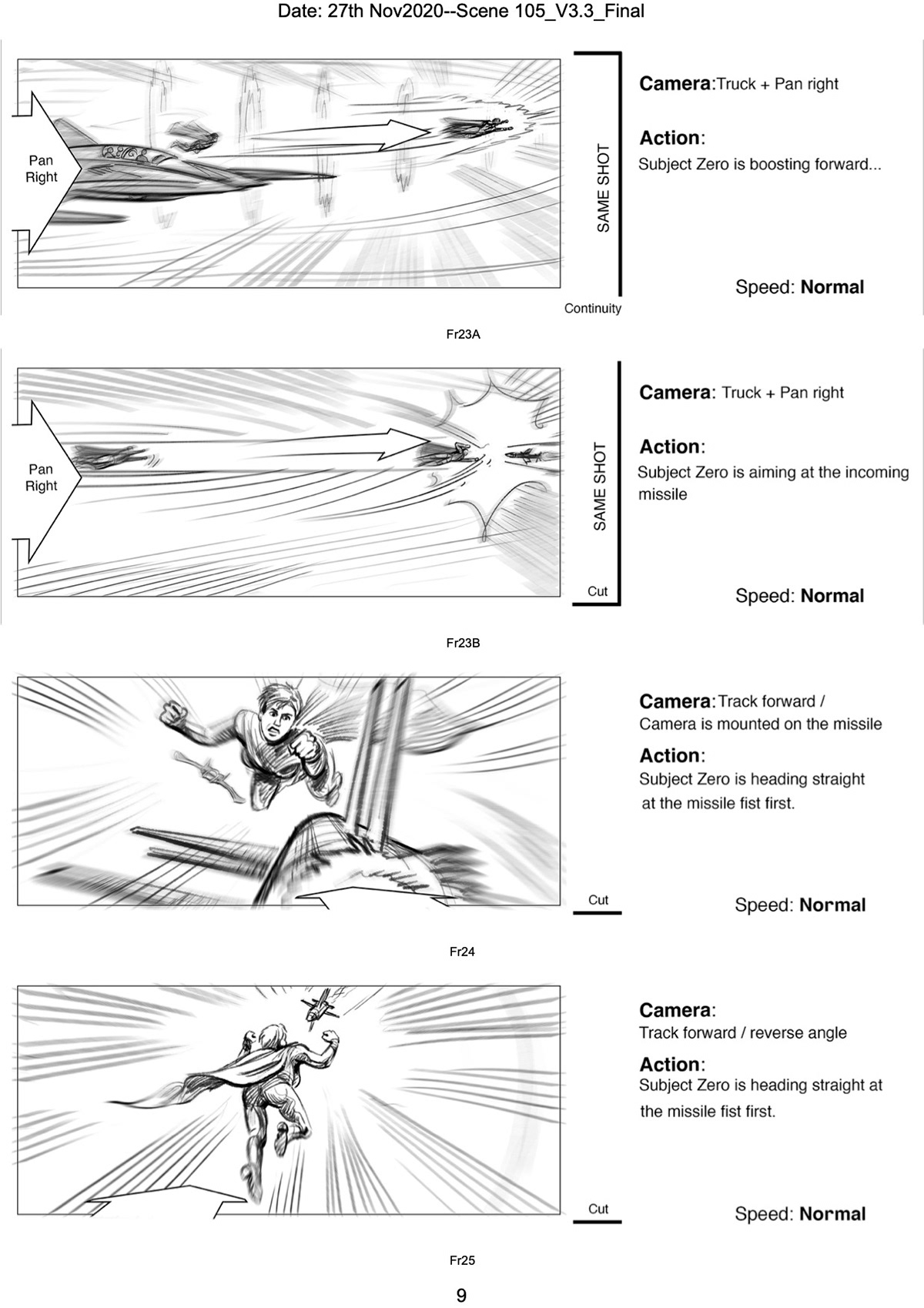 Date: 27th Nov2020--Scene 105_V3.3_Final

Pan Right

SAME SHOT

Continuity

Camera:Truck + Pan right

Action:
Subject Zero is boosting forward...

Speed: Normal

Fr23A

Pan Right

SAME SHOT

Cut

Camera: Truck + Pan right

Action:
Subject Zero is aiming at the incoming missile

Speed: Normal

Fr23B

Cut

Camera:Track forward / Camera is mounted on the missile

Action:
Subject Zero is heading straight at the missile fist first.

Speed: Normal

Fr24

Cut

Camera:
Track forward / reverse angle

Action:
Subject Zero is heading straight at the missile fist first.

Speed: Normal

Fr25

9