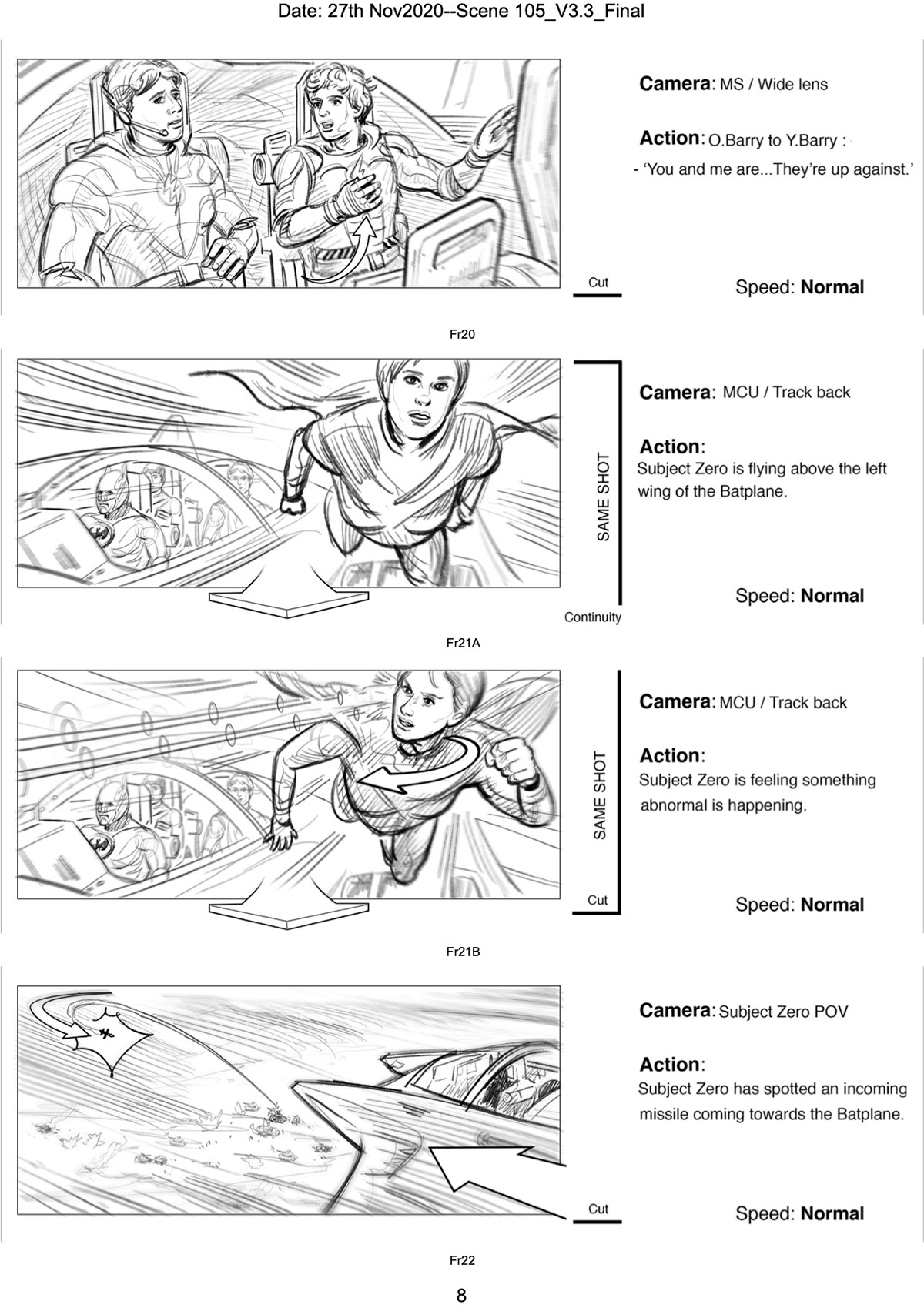 Date: 27th Nov2020--Scene 105_V3.3_Final

Camera: MS / Wide lens

Action: O.Barry to Y.Barry :

- 'You and me are...They're up against.'

Cut

Speed: Normal

Fr20

SAME SHOT

Camera: MCU / Track back

Action:
Subject Zero is flying above the left wing of the Batplane.

Speed: Normal

Continuity

Fr21A

SAME SHOT

Camera: MCU / Track back

Action:
Subject Zero is feeling something abnormal is happening.

Cut

Speed: Normal

Fr21B

Camera: Subject Zero POV

Action:
Subject Zero has spotted an incoming missile coming towards the Batplane.

Cut

Speed: Normal

Fr22

8